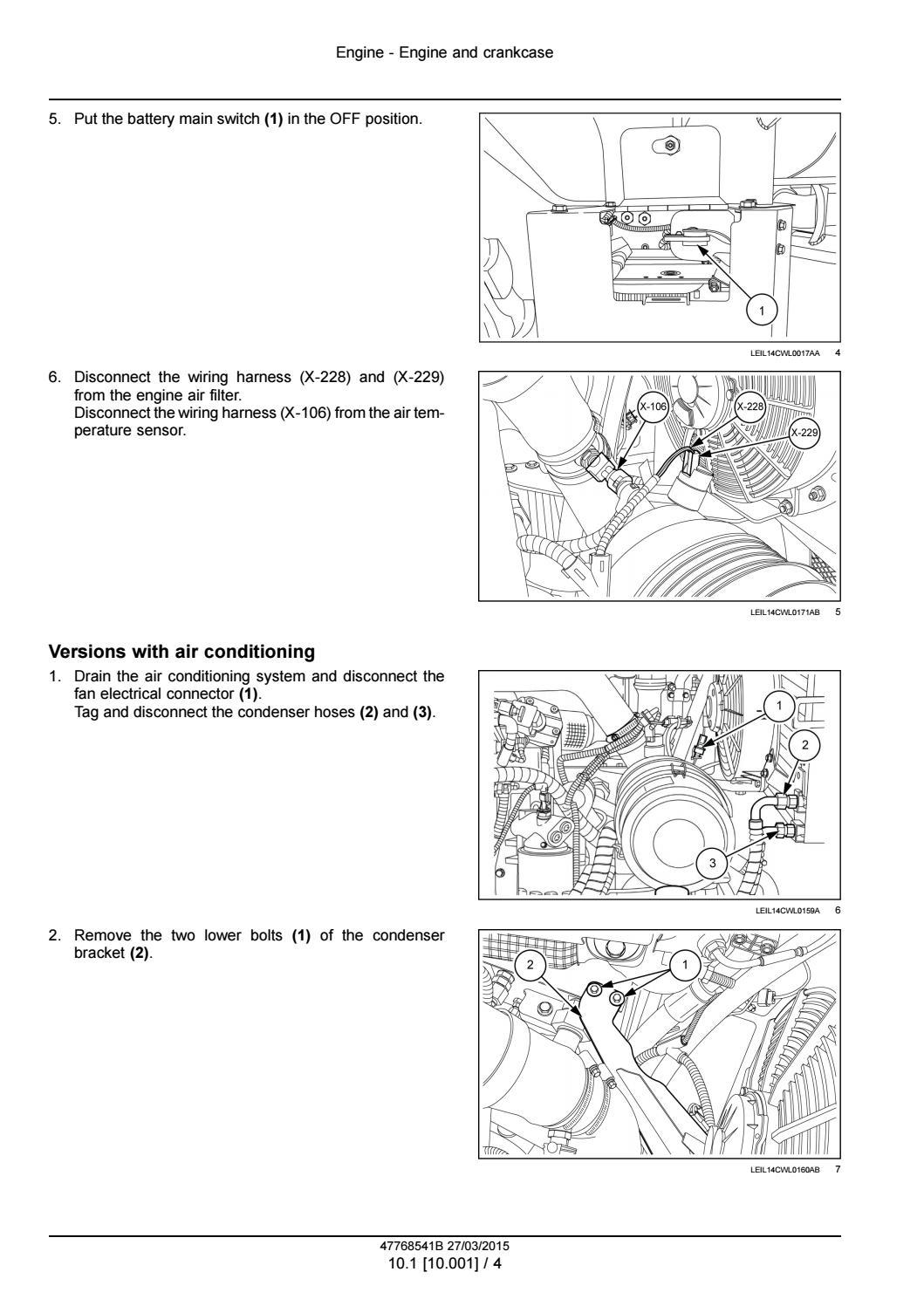 Engine - Engine and crankcase

5. Put the battery main switch **(1)** in the OFF position.

1

LEIL14CWL0017AA 4

6. Disconnect the wiring harness (X-228) and (X-229) from the engine air filter.
Disconnect the wiring harness (X-106) from the air temperature sensor.

X-106
X-228
X-229

LEIL14CWL0171AB 5

**Versions with air conditioning**

1. Drain the air conditioning system and disconnect the fan electrical connector **(1)**.
Tag and disconnect the condenser hoses **(2)** and **(3)**.

1
2
3

LEIL14CWL0159A 6

2. Remove the two lower bolts **(1)** of the condenser bracket **(2)**.

2
1

LEIL14CWL0160AB 7

47768541B 27/03/2015
10.1 [10.001] / 4