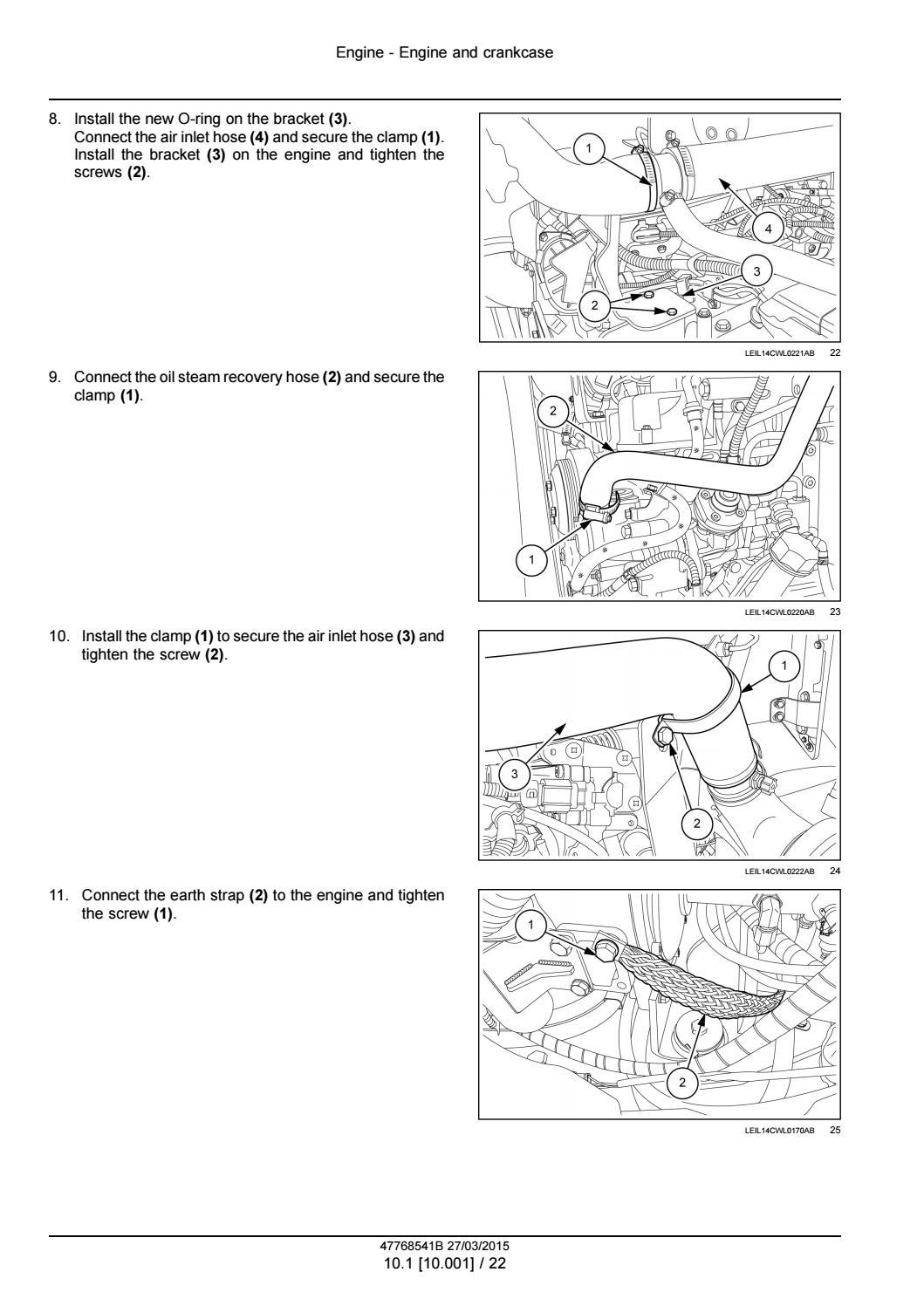 Engine - Engine and crankcase

8. Install the new O-ring on the bracket **(3)**.
Connect the air inlet hose **(4)** and secure the clamp **(1)**.
Install the bracket **(3)** on the engine and tighten the screws **(2)**.

1
4
3
2

LEIL14CWL0221AB 22

9. Connect the oil steam recovery hose **(2)** and secure the clamp **(1)**.

2
1

LEIL14CWL0220AB 23

10. Install the clamp **(1)** to secure the air inlet hose **(3)** and tighten the screw **(2)**.

1
3
2

LEIL14CWL0222AB 24

11. Connect the earth strap **(2)** to the engine and tighten the screw **(1)**.

1
2

LEIL14CWL0170AB 25

47768541B 27/03/2015
10.1 [10.001] / 22