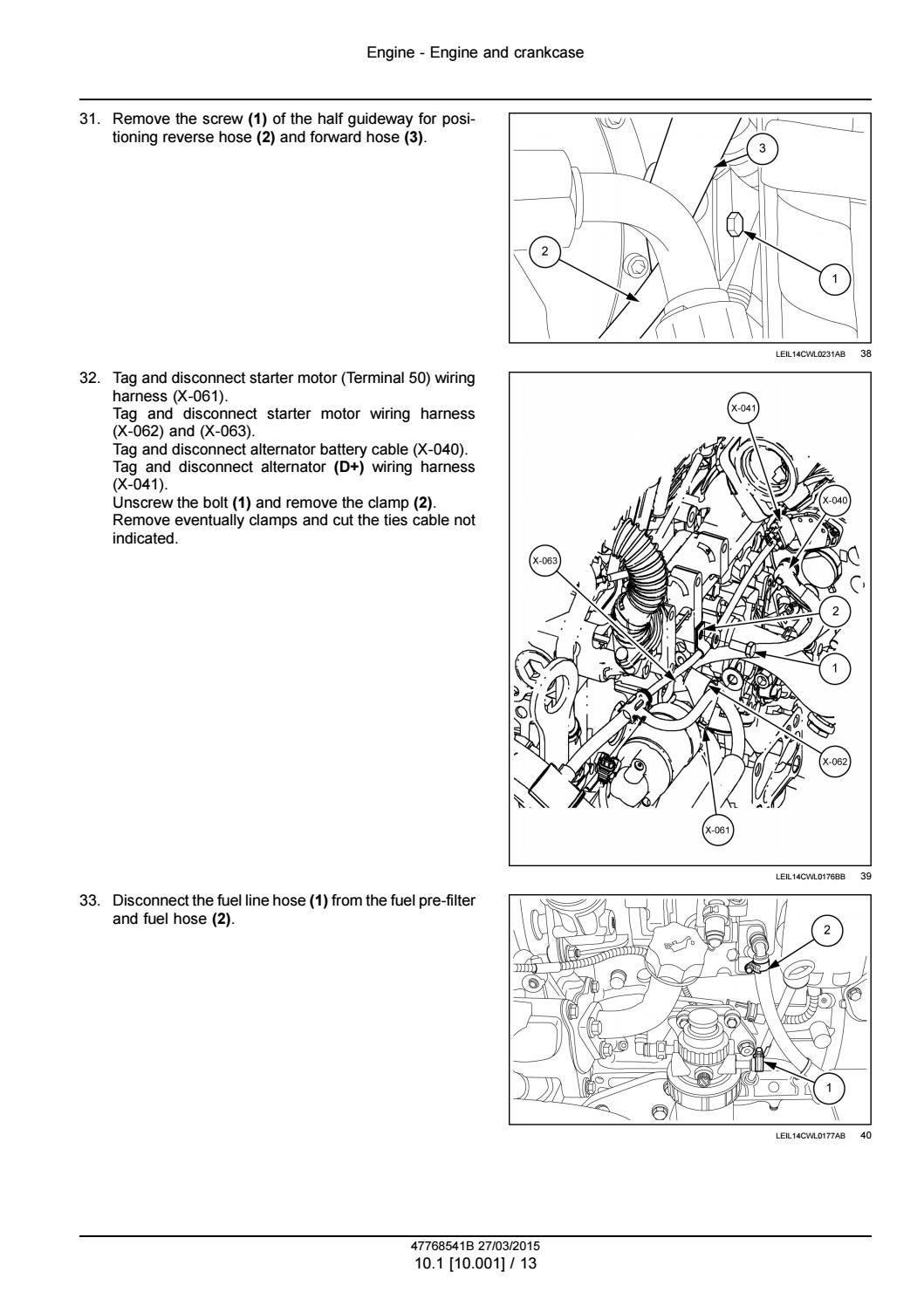 Engine - Engine and crankcase

31. Remove the screw **(1)** of the half guideway for positioning reverse hose **(2)** and forward hose **(3)**.

3
2
1

LEIL14CWL0231AB 38

32. Tag and disconnect starter motor (Terminal 50) wiring harness (X-061).
Tag and disconnect starter motor wiring harness (X-062) and (X-063).
Tag and disconnect alternator battery cable (X-040).
Tag and disconnect alternator **(D+)** wiring harness (X-041).
Unscrew the bolt **(1)** and remove the clamp **(2)**.
Remove eventually clamps and cut the ties cable not indicated.

X-041
X-040
X-063
2
1
X-062
X-061

LEIL14CWL0176BB 39

33. Disconnect the fuel line hose **(1)** from the fuel pre-filter and fuel hose **(2)**.

2
1

LEIL14CWL0177AB 40

47768541B 27/03/2015
10.1 [10.001] / 13