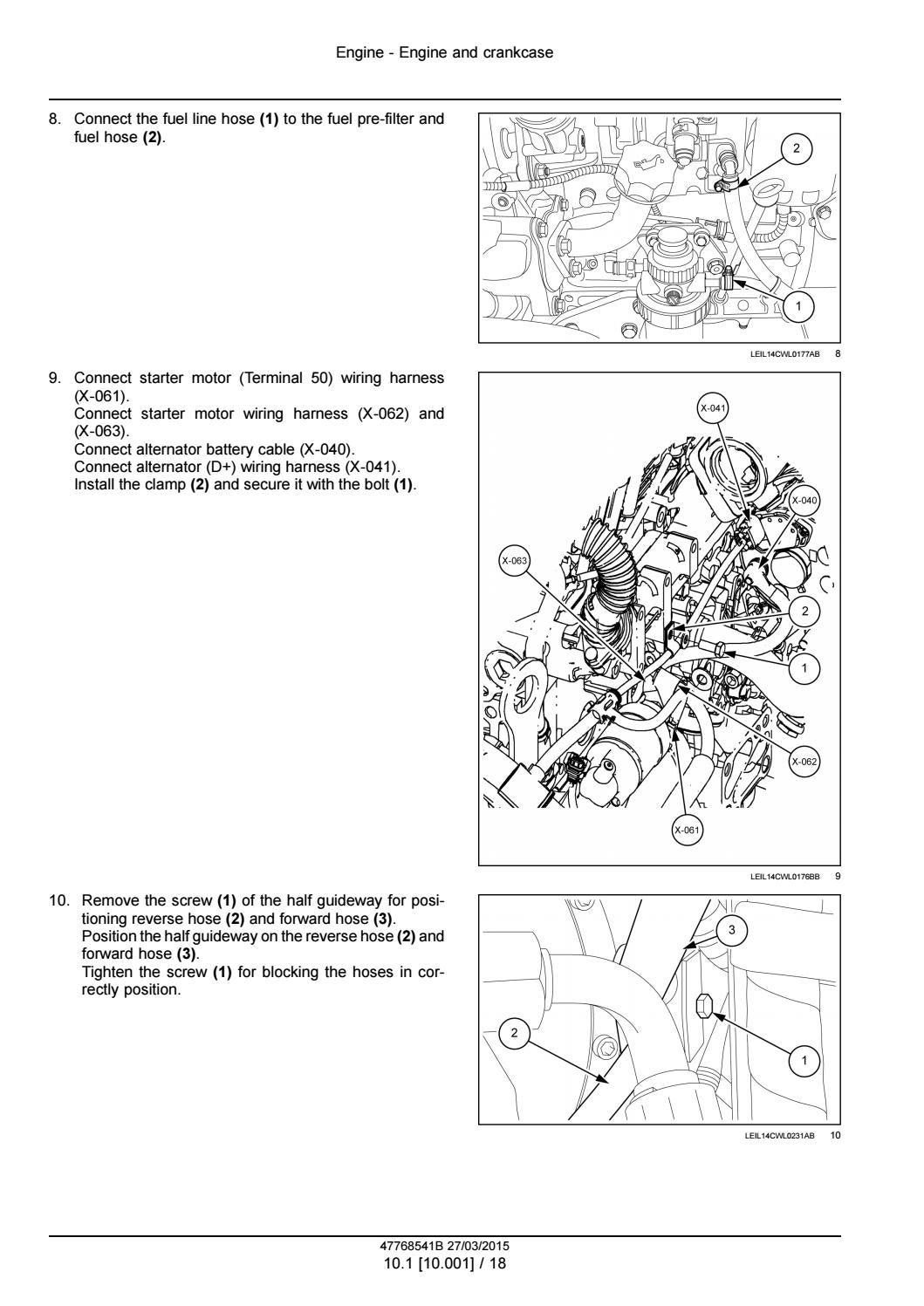 Engine - Engine and crankcase

8. Connect the fuel line hose **(1)** to the fuel pre-filter and fuel hose **(2)**.

2

1

LEIL14CWL0177AB 8

9. Connect starter motor (Terminal 50) wiring harness (X-061).
Connect starter motor wiring harness (X-062) and (X-063).
Connect alternator battery cable (X-040).
Connect alternator (D+) wiring harness (X-041).
Install the clamp **(2)** and secure it with the bolt **(1)**.

X-041

X-040

X-063

2

1

X-062

X-061

LEIL14CWL0176BB 9

10. Remove the screw **(1)** of the half guideway for positioning reverse hose **(2)** and forward hose **(3)**.
Position the half guideway on the reverse hose **(2)** and forward hose **(3)**.
Tighten the screw **(1)** for blocking the hoses in correctly position.

3

2

1

LEIL14CWL0231AB 10

47768541B 27/03/2015
10.1 [10.001] / 18