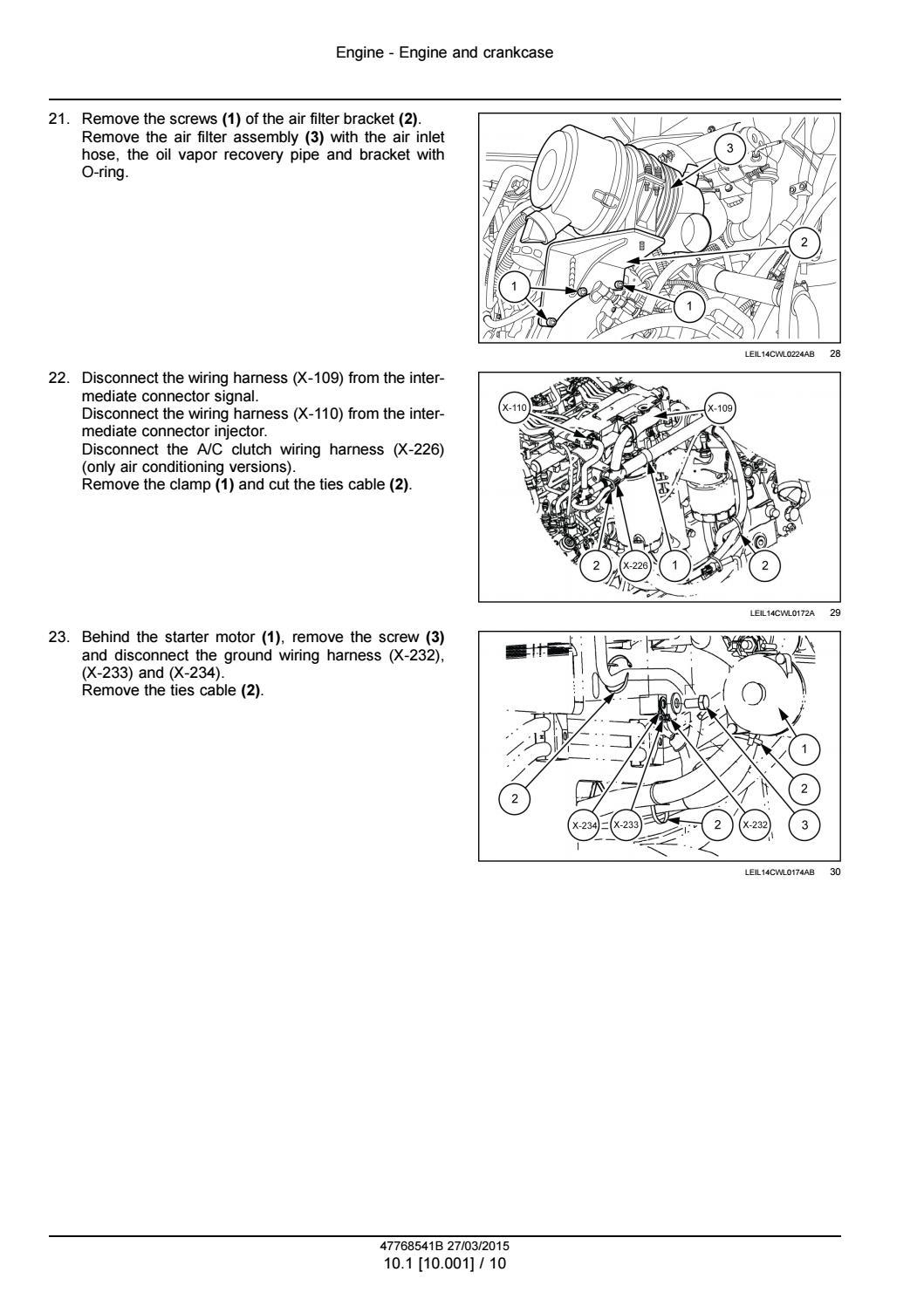 Engine - Engine and crankcase

21. Remove the screws **(1)** of the air filter bracket **(2)**. Remove the air filter assembly **(3)** with the air inlet hose, the oil vapor recovery pipe and bracket with O-ring.

3
2
1
1

LEIL14CWL0224AB 28

22. Disconnect the wiring harness (X-109) from the intermediate connector signal.
Disconnect the wiring harness (X-110) from the intermediate connector injector.
Disconnect the A/C clutch wiring harness (X-226) (only air conditioning versions).
Remove the clamp **(1)** and cut the ties cable **(2)**.

X-110
X-109
2
X-226
1
2

LEIL14CWL0172A 29

23. Behind the starter motor **(1)**, remove the screw **(3)** and disconnect the ground wiring harness (X-232), (X-233) and (X-234).
Remove the ties cable **(2)**.

1
2
2
X-234
X-233
2
X-232
3

LEIL14CWL0174AB 30

47768541B 27/03/2015
10.1 [10.001] / 10