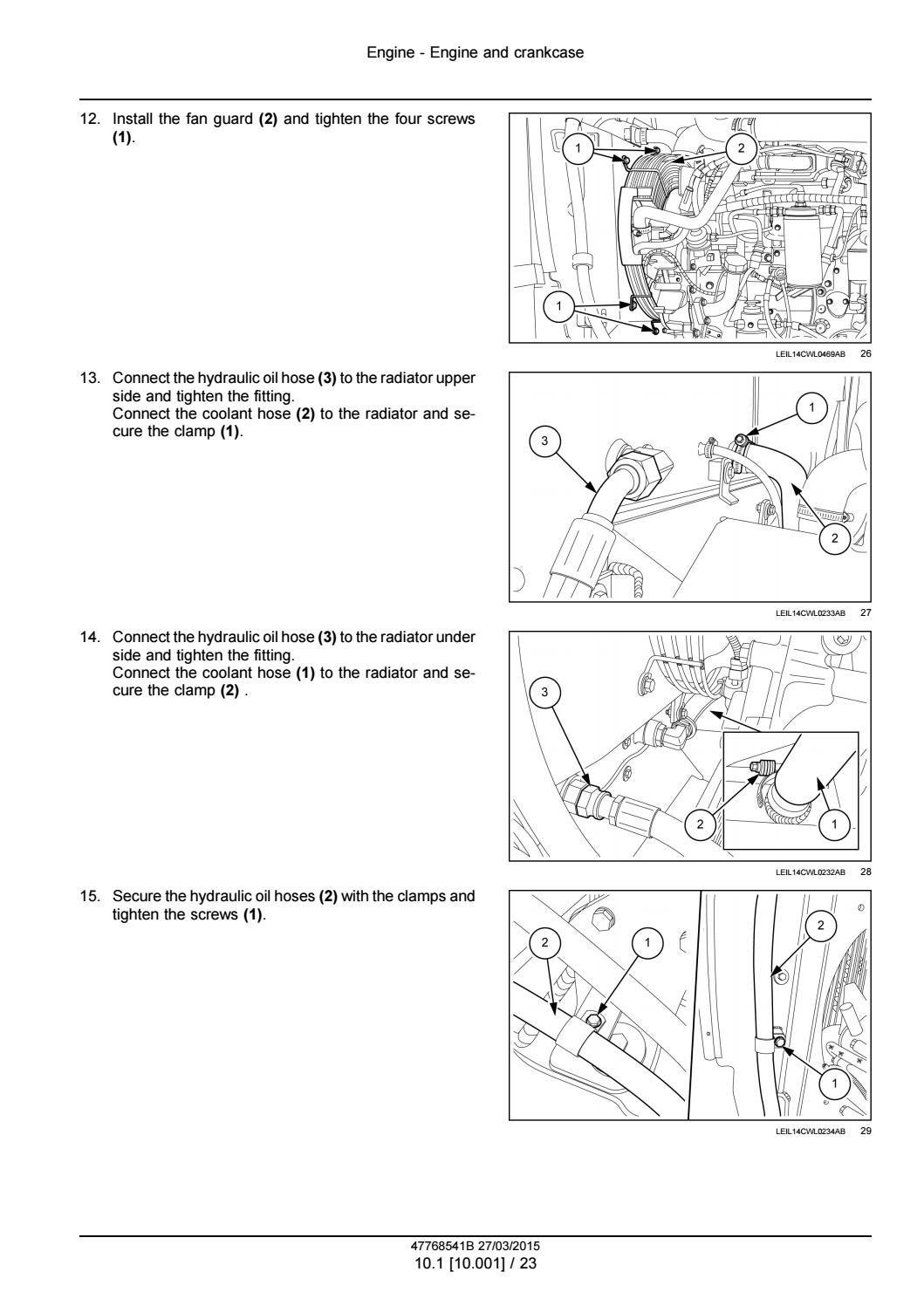 Engine - Engine and crankcase

12. Install the fan guard **(2)** and tighten the four screws **(1)**.

1
2
1

LEIL14CWL0469AB 26

13. Connect the hydraulic oil hose **(3)** to the radiator upper side and tighten the fitting.
Connect the coolant hose **(2)** to the radiator and secure the clamp **(1)**.

1
3
2

LEIL14CWL0233AB 27

14. Connect the hydraulic oil hose **(3)** to the radiator under side and tighten the fitting.
Connect the coolant hose **(1)** to the radiator and secure the clamp **(2)** .

3
2
1

LEIL14CWL0232AB 28

15. Secure the hydraulic oil hoses **(2)** with the clamps and tighten the screws **(1)**.

2
1
2
1

LEIL14CWL0234AB 29

47768541B 27/03/2015
10.1 [10.001] / 23