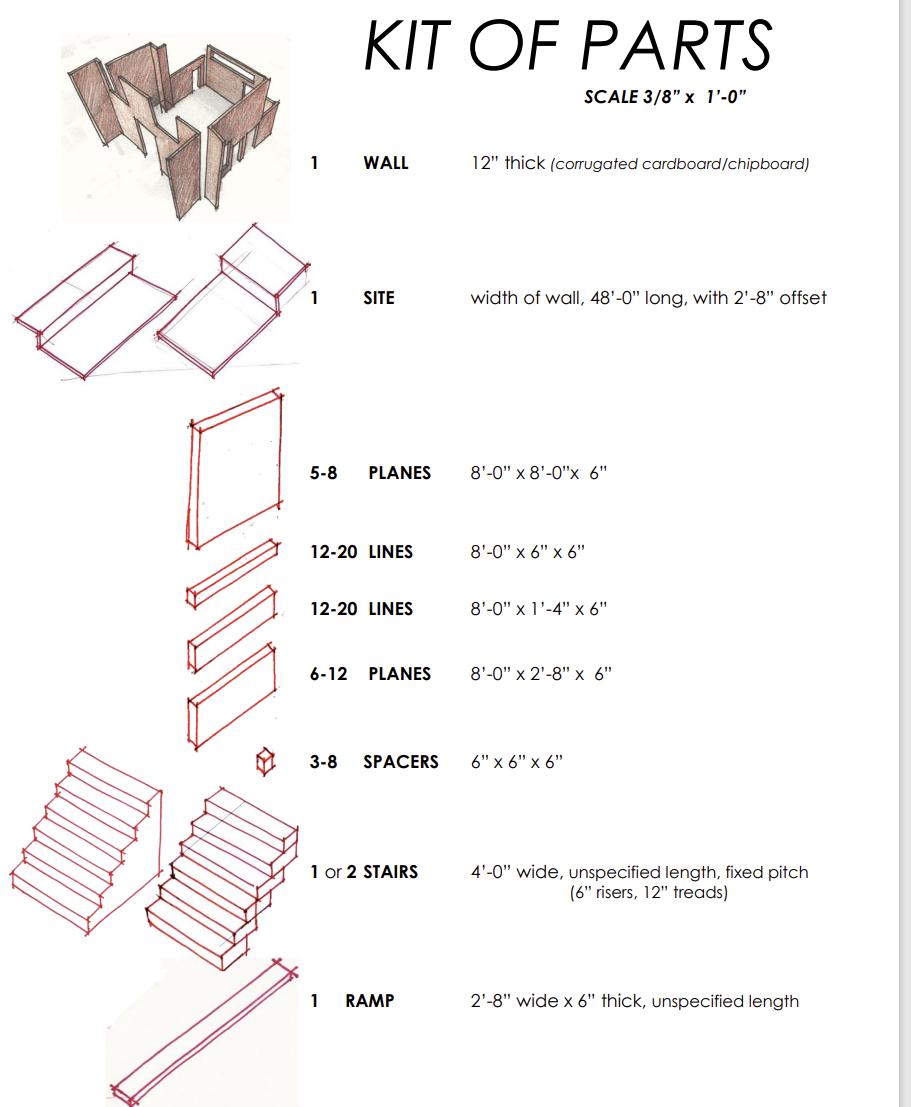 KIT OF PARTS

SCALE 3/8" x 1'-0"

1 WALL 12" thick (corrugated cardboard/chipboard)

1 SITE width of wall, 48'-0" long, with 2'-8" offset

5-8 PLANES 8'-0" x 8'-0"x 6"

12-20 LINES 8'-0" x 6" x 6"

12-20 LINES 8'-0" x 1'-4" x 6"

6-12 PLANES 8'-0" x 2'-8" x 6"

3-8 SPACERS 6" x 6" x 6"

1 or 2 STAIRS 4'-0" wide, unspecified length, fixed pitch (6" risers, 12" treads)

1 RAMP 2'-8" wide x 6" thick, unspecified length