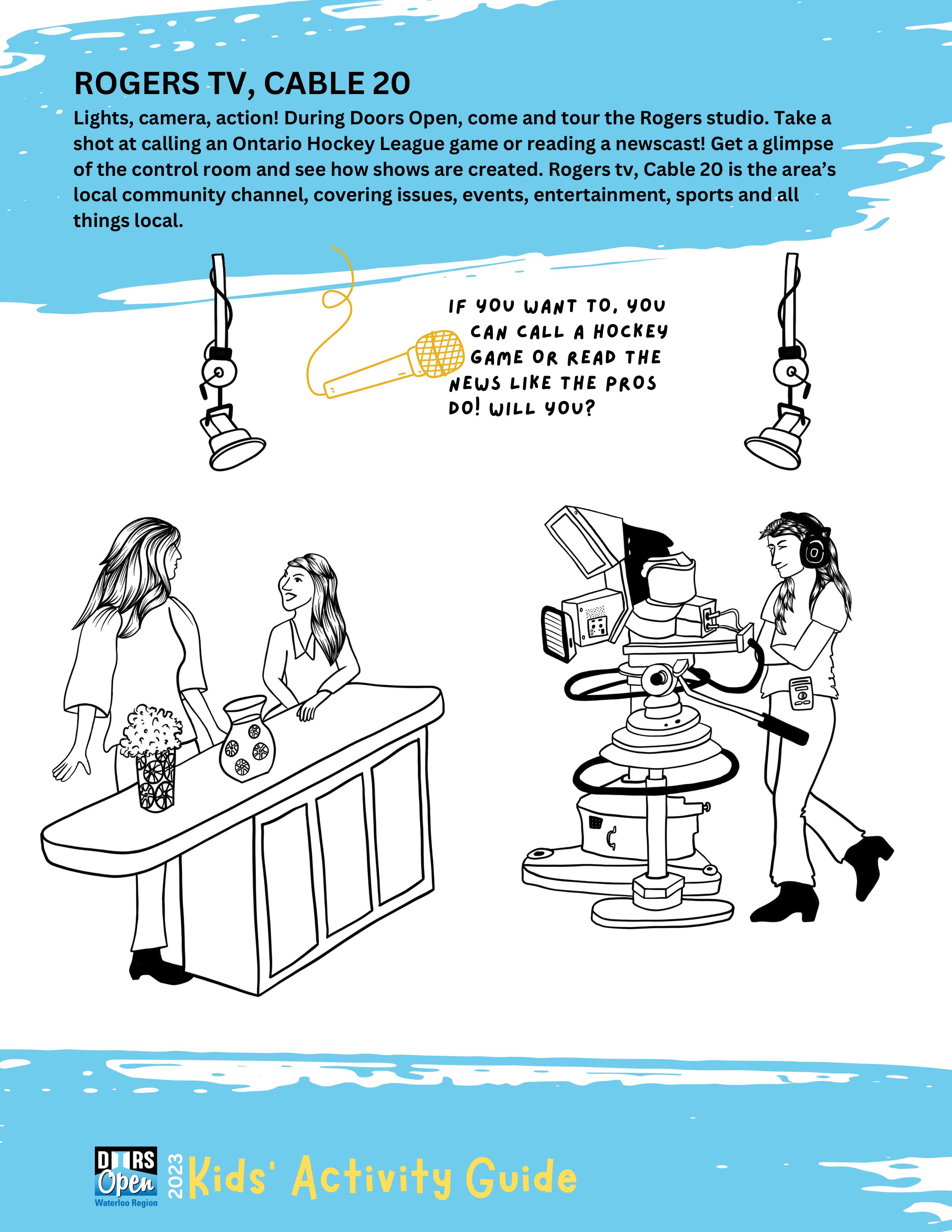 ROGERS TV, CABLE 20

Lights, camera, action! During Doors Open, come and tour the Rogers studio. Take a shot at calling an Ontario Hockey League game or reading a newscast! Get a glimpse of the control room and see how shows are created. Rogers tv, Cable 20 is the area's local community channel, covering issues, events, entertainment, sports and all things local.

IF YOU WANT TO, YOU CAN CALL A HOCKEY GAME OR READ THE NEWS LIKE THE PROS DO! WILL YOU?

DOORS Open Waterloo Region 2023 Kids' Activity Guide