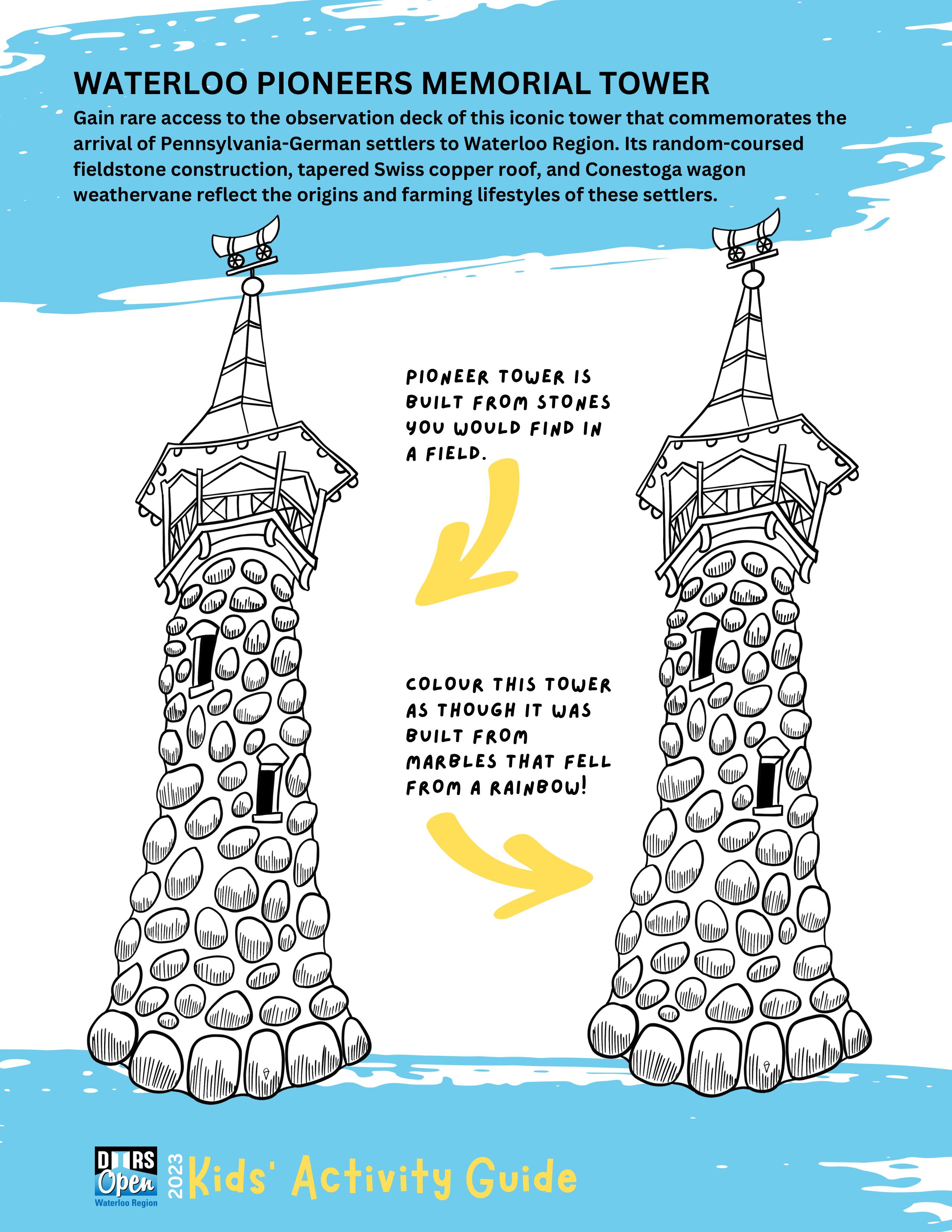 WATERLOO PIONEERS MEMORIAL TOWER

Gain rare access to the observation deck of this iconic tower that commemorates the arrival of Pennsylvania-German settlers to Waterloo Region. Its random-coursed fieldstone construction, tapered Swiss copper roof, and Conestoga wagon weathervane reflect the origins and farming lifestyles of these settlers.

PIONEER TOWER IS BUILT FROM STONES YOU WOULD FIND IN A FIELD.

COLOUR THIS TOWER AS THOUGH IT WAS BUILT FROM MARBLES THAT FELL FROM A RAINBOW!

DOORS Open Waterloo Region 2023 Kids' Activity Guide