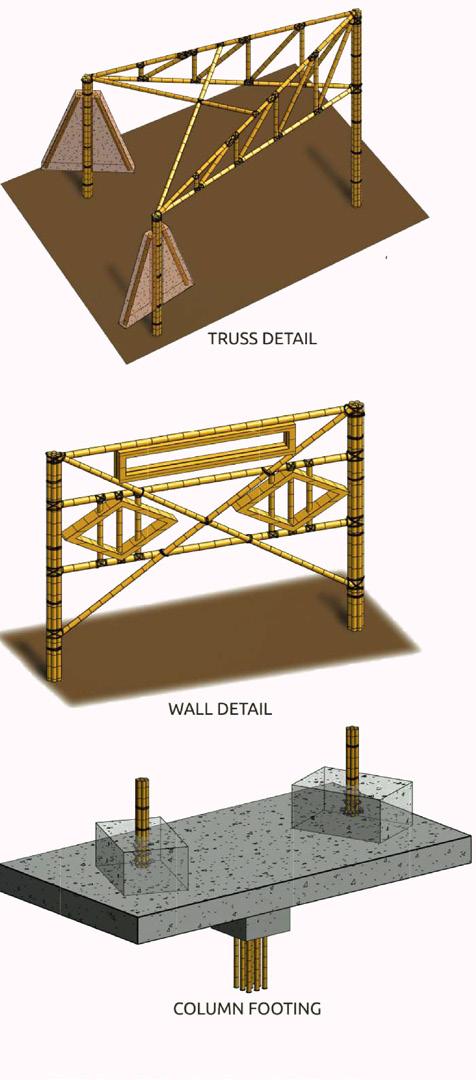 TRUSS DETAIL

WALL DETAIL

COLUMN FOOTING