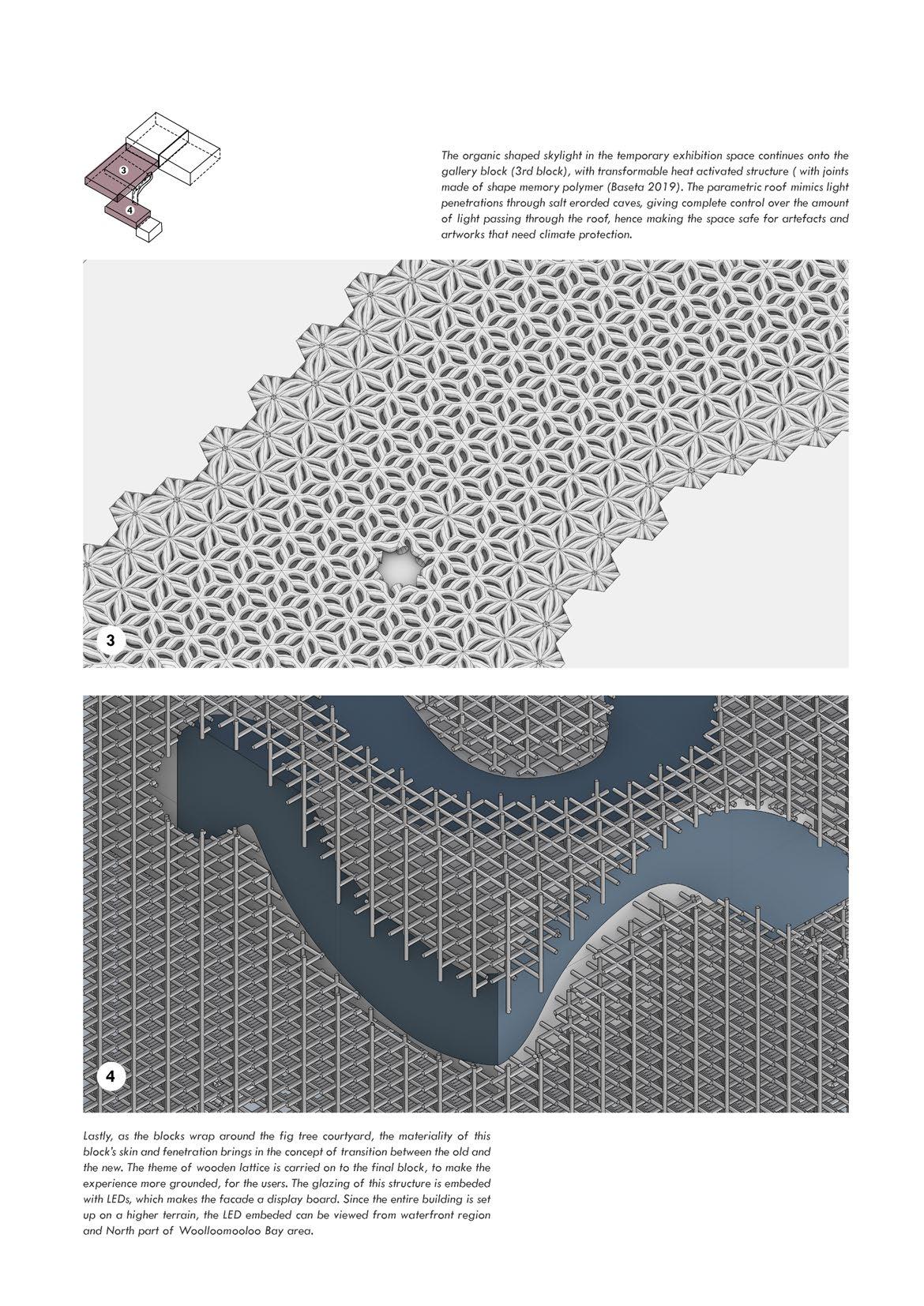 3

4

The organic shaped skylight in the temporary exhibition space continues onto the gallery block (3rd block), with transformable heat activated structure ( with joints made of shape memory polymer (Baseta 2019). The parametric roof mimics light penetrations through salt erorded caves, giving complete control over the amount of light passing through the roof, hence making the space safe for artefacts and artworks that need climate protection.

3

4

Lastly, as the blocks wrap around the fig tree courtyard, the materiality of this block's skin and fenetration brings in the concept of transition between the old and the new. The theme of wooden lattice is carried on to the final block, to make the experience more grounded, for the users. The glazing of this structure is embeded with LEDs, which makes the facade a display board. Since the entire building is set up on a higher terrain, the LED embeded can be viewed from waterfront region and North part of Woolloomooloo Bay area.