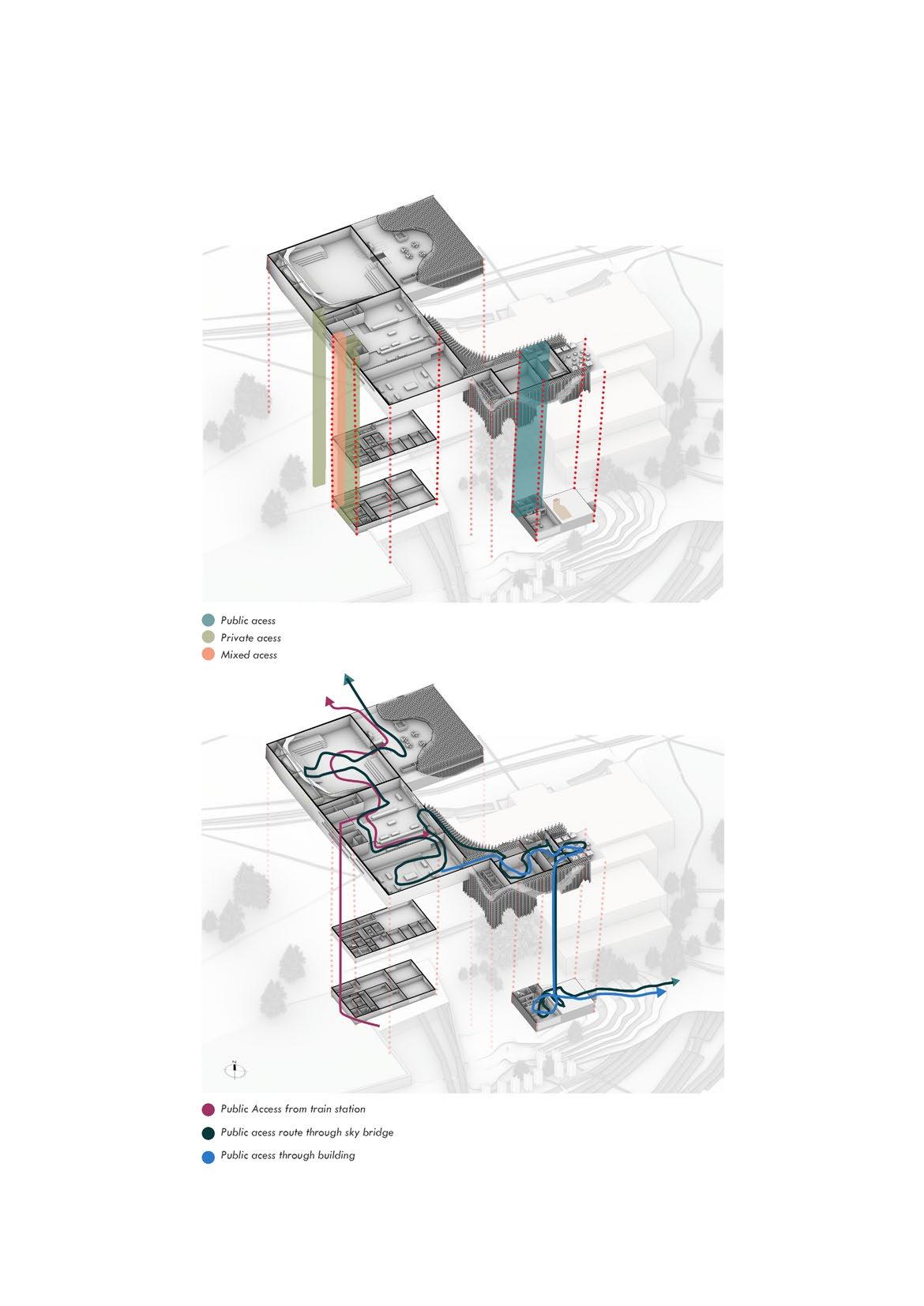 Public acess
Private acess
Mixed acess

N

Public Access from train station
Public acess route through sky bridge
Public acess through building