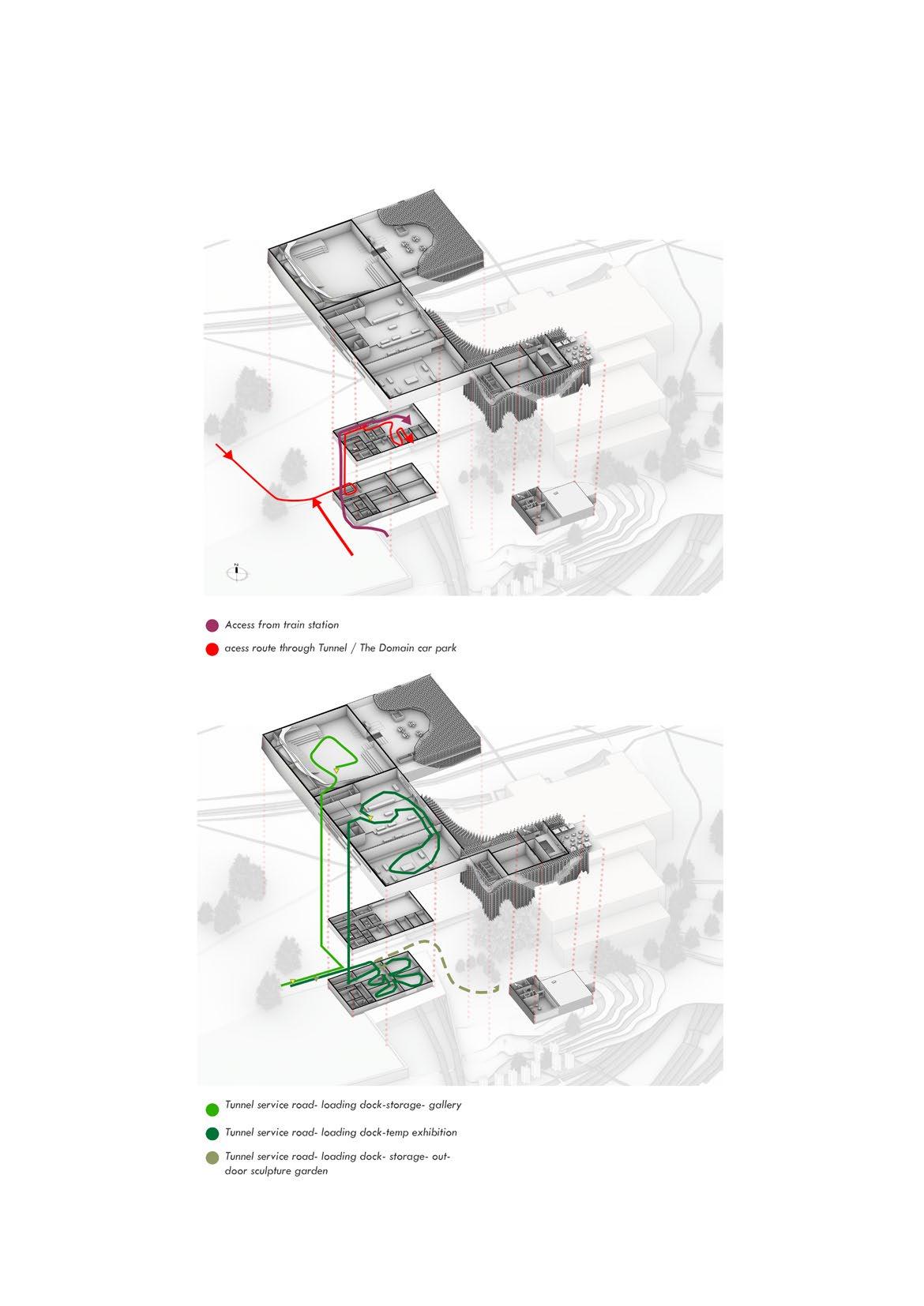 N

Access from train station

acess route through Tunnel / The Domain car park

Tunnel service road- loading dock-storage- gallery

Tunnel service road- loading dock-temp exhibition

Tunnel service road- loading dock- storage- outdoor sculpture garden