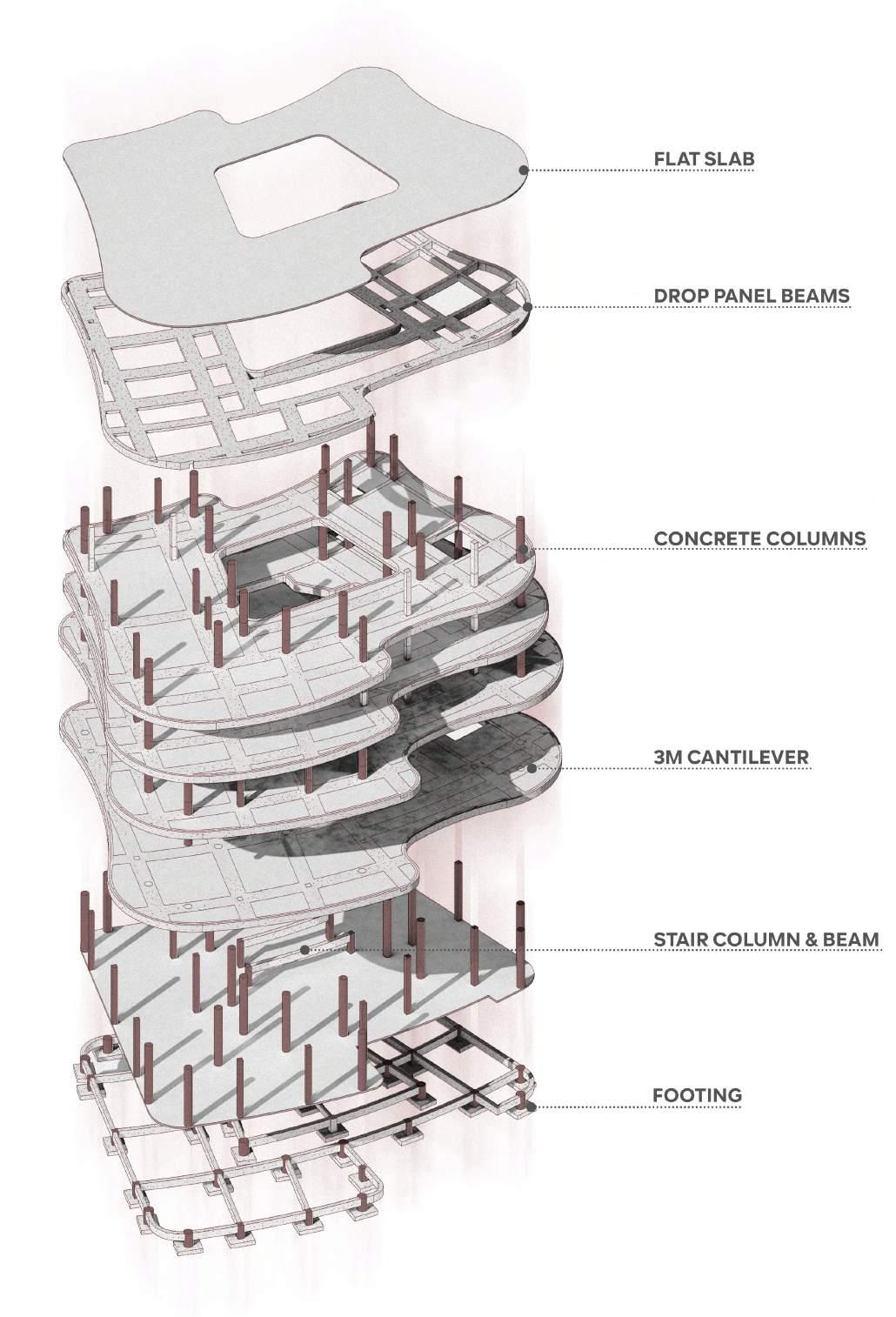 FLAT SLAB

DROP PANEL BEAMS

CONCRETE COLUMNS

3M CANTILEVER

STAIR COLUMN & BEAM

FOOTING