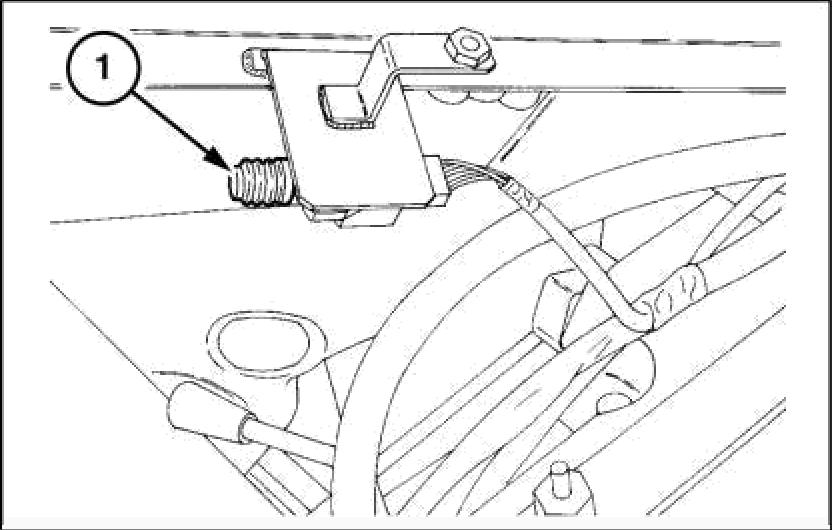 1