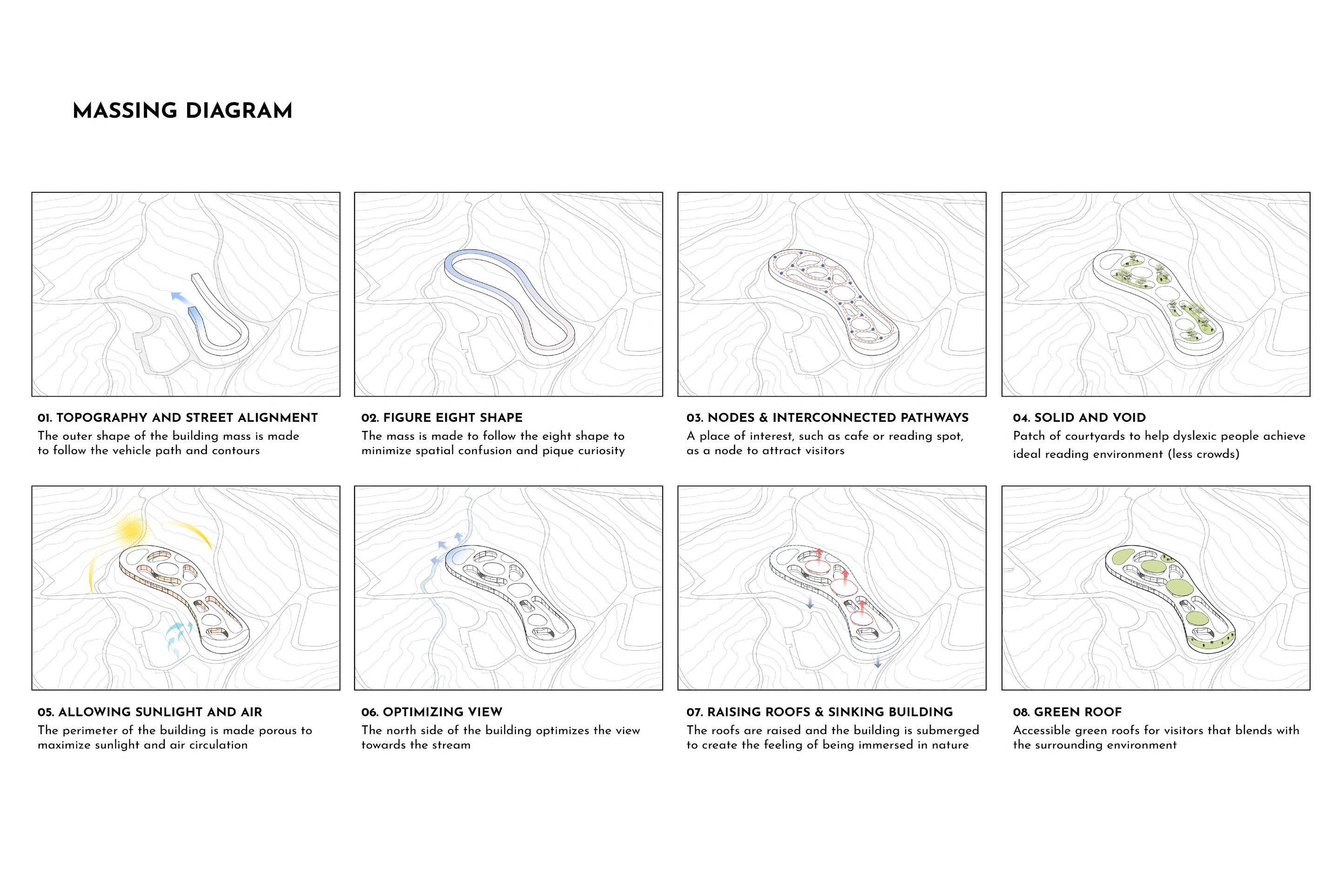 MASSING DIAGRAM

01. TOPOGRAPHY AND STREET ALIGNMENT
The outer shape of the building mass is made to follow the vehicle path and contours

02. FIGURE EIGHT SHAPE
The mass is made to follow the eight shape to minimize spatial confusion and pique curiosity

03. NODES & INTERCONNECTED PATHWAYS
A place of interest, such as cafe or reading spot, as a node to attract visitors

04. SOLID AND VOID
Patch of courtyards to help dyslexic people achieve ideal reading environment (less crowds)

05. ALLOWING SUNLIGHT AND AIR
The perimeter of the building is made porous to maximize sunlight and air circulation

06. OPTIMIZING VIEW
The north side of the building optimizes the view towards the stream

07. RAISING ROOFS & SINKING BUILDING
The roofs are raised and the building is submerged to create the feeling of being immersed in nature

08. GREEN ROOF
Accessible green roofs for visitors that blends with the surrounding environment