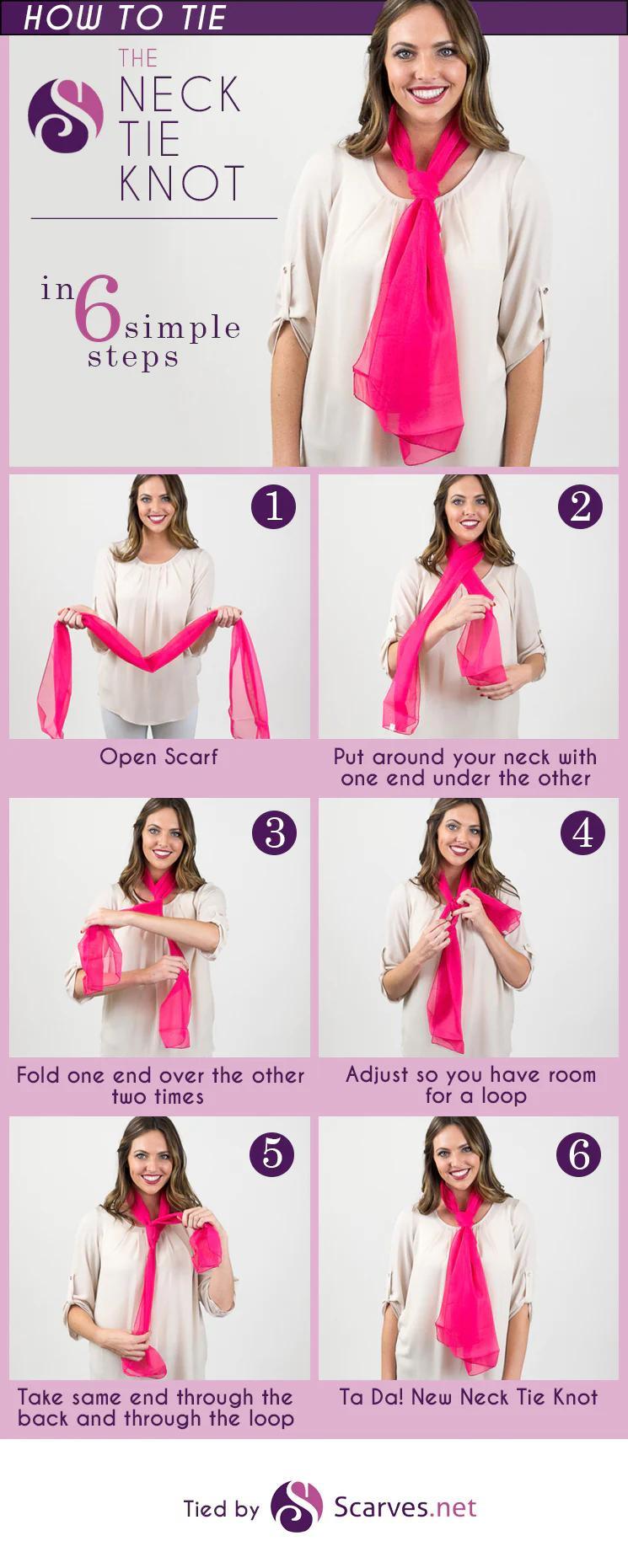 HOW TO TIE

THE NECK TIE KNOT

in 6 simple steps

1

Open Scarf

2

Put around your neck with one end under the other

3

Fold one end over the other two times

4

Adjust so you have room for a loop

5

Take same end through the back and through the loop

6

Ta Da! New Neck Tie Knot

Tied by Scarves.net