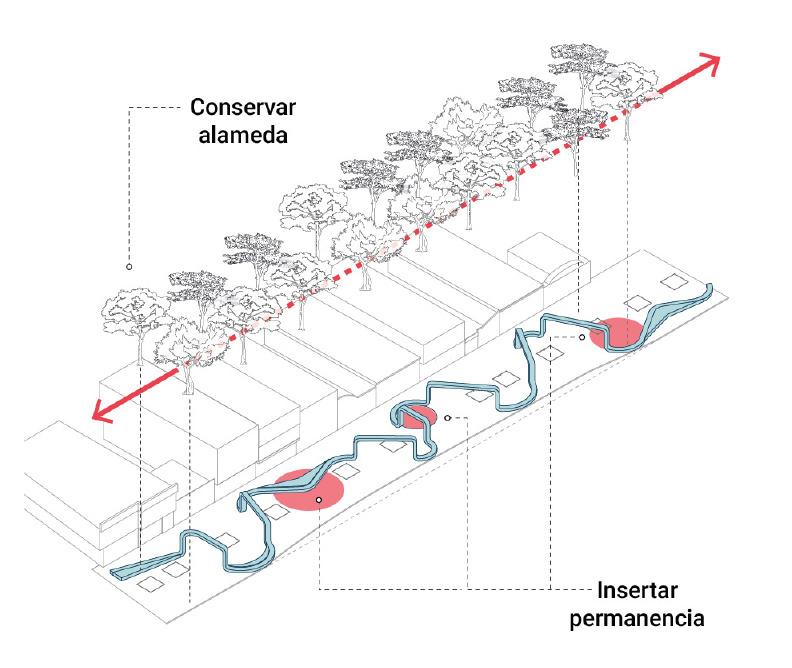 Conservar alameda

Insertar permanencia