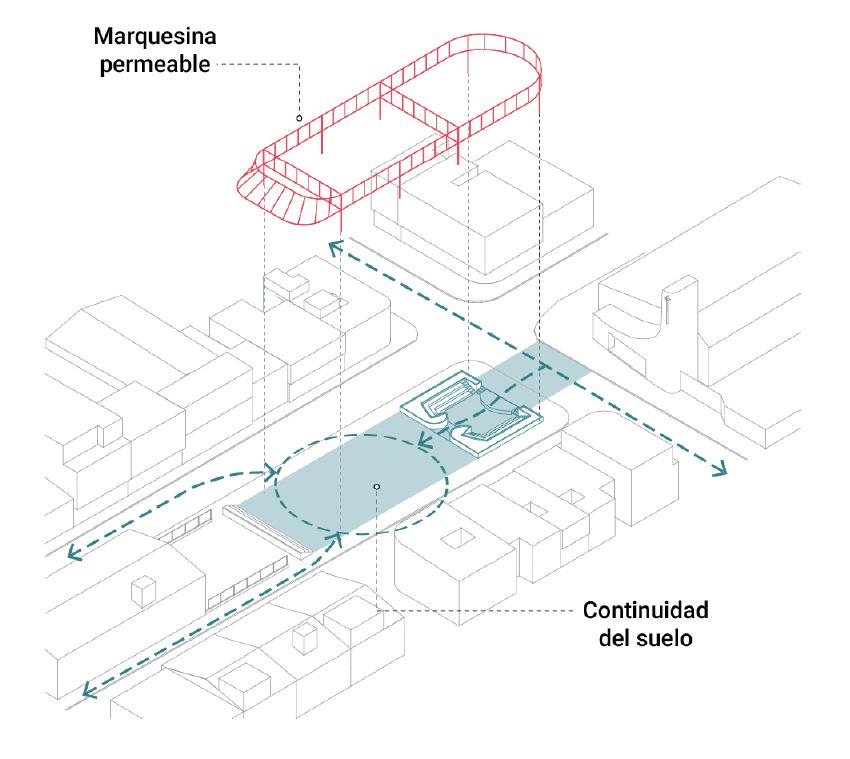 Marquesina permeable

Continuidad del suelo