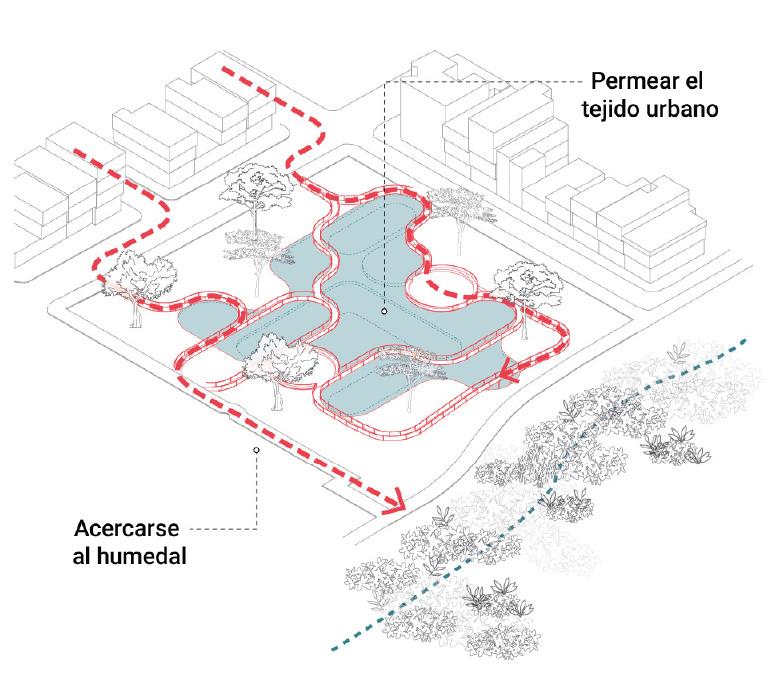 Permear el tejido urbano

Acercarse al humedal