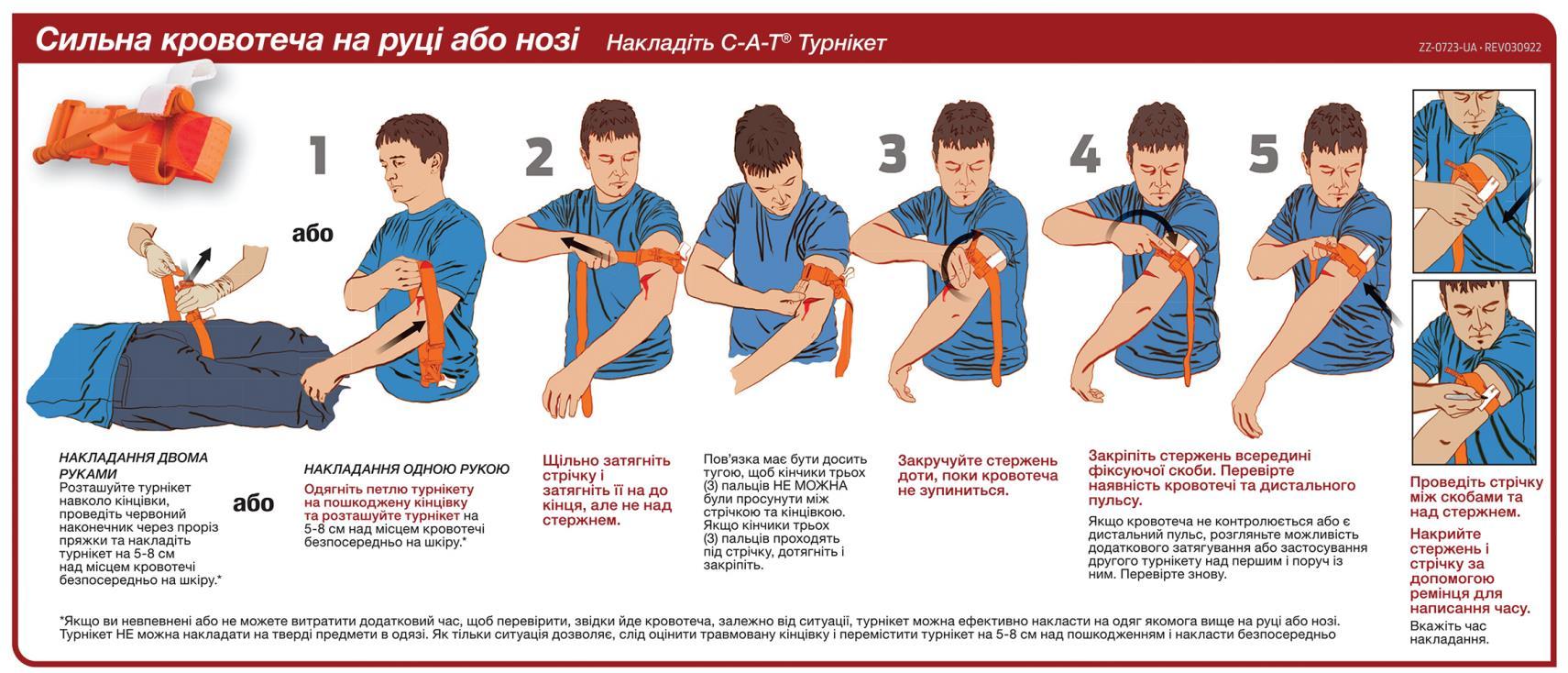 Сильна кровотеча на руці або нозі Накладіть C-A-T® Турнікет

ZZ-0723-UA · REV030922

1

або

2

3

4

5

НАКЛАДАННЯ ДВОМА РУКАМИ
Розташуйте турнікет навколо кінцівки, проведіть червоний наконечник через проріз пряжки та накладіть турнікет на 5-8 см над місцем кровотечі безпосередньо на шкіру.*

або

НАКЛАДАННЯ ОДНОЮ РУКОЮ
Одягніть петлю турнікету на пошкоджену кінцівку та розташуйте турнікет на 5-8 см над місцем кровотечі безпосередньо на шкіру.*

Щільно затягніть стрічку і затягніть її на до кінця, але не над стержнем.

Пов'язка має бути досить тугою, щоб кінчики трьох (3) пальців НЕ МОЖНА були просунути між стрічкою та кінцівкою. Якщо кінчики трьох (3) пальців проходять під стрічку, дотягніть і закріпіть.

Закручуйте стержень доти, поки кровотеча не зупиниться.

Закріпіть стержень всередині фіксуючої скоби. Перевірте наявність кровотечі та дистального пульсу.

Якщо кровотеча не контролюється або є дистальний пульс, розгляньте можливість додаткового затягування або застосування другого турнікету над першим і поруч із ним. Перевірте знову.

Проведіть стрічку між скобами та над стержнем.

Накрийте стержень і стрічку за допомогою ремінця для написання часу.

Вкажіть час накладання.

*Якщо ви невпевнені або не можете витратити додатковий час, щоб перевірити, звідки йде кровотеча, залежно від ситуації, турнікет можна ефективно накласти на одяг якомога вище на руці або нозі. Турнікет НЕ можна накладати на тверді предмети в одязі. Як тільки ситуація дозволяє, слід оцінити травмовану кінцівку і перемістити турнікет на 5-8 см над пошкодженням і накласти безпосередньо