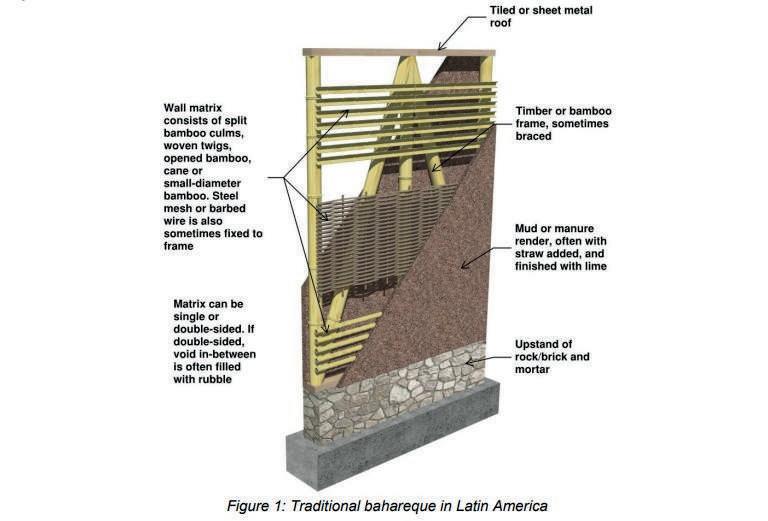 Tiled or sheet metal roof

Wall matrix consists of split bamboo culms, woven twigs, opened bamboo, cane or small-diameter bamboo. Steel mesh or barbed wire is also sometimes fixed to frame

Timber or bamboo frame, sometimes braced

Mud or manure render, often with straw added, and finished with lime

Matrix can be single or double-sided. If double-sided, void in-between is often filled with rubble

Upstand of rock/brick and mortar

Figure 1: Traditional bahareque in Latin America