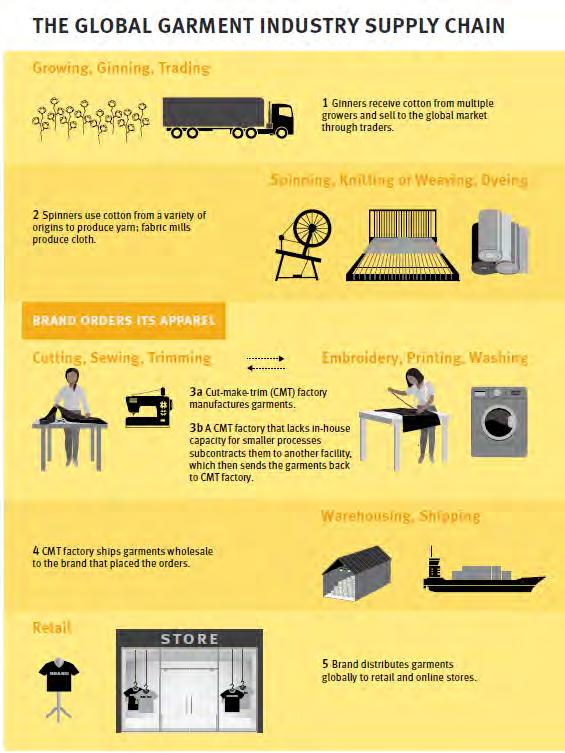 THE GLOBAL GARMENT INDUSTRY SUPPLY CHAIN

Growing, Ginning, Trading

1 Ginners receive cotton from multiple growers and sell to the global market through traders.

Spinning, Knitting or Weaving, Dyeing

2 Spinners use cotton from a variety of origins to produce yarn; fabric mills produce cloth.

BRAND ORDERS ITS APPAREL

Cutting, Sewing, Trimming

Embroidery, Printing, Washing

3a Cut-make-trim (CMT) factory manufactures garments.

3b A CMT factory that lacks in-house capacity for smaller processes subcontracts them to another facility, which then sends the garments back to CMT factory.

Warehousing, Shipping

4 CMT factory ships garments wholesale to the brand that placed the orders.

Retail

STORE

5 Brand distributes garments globally to retail and online stores.