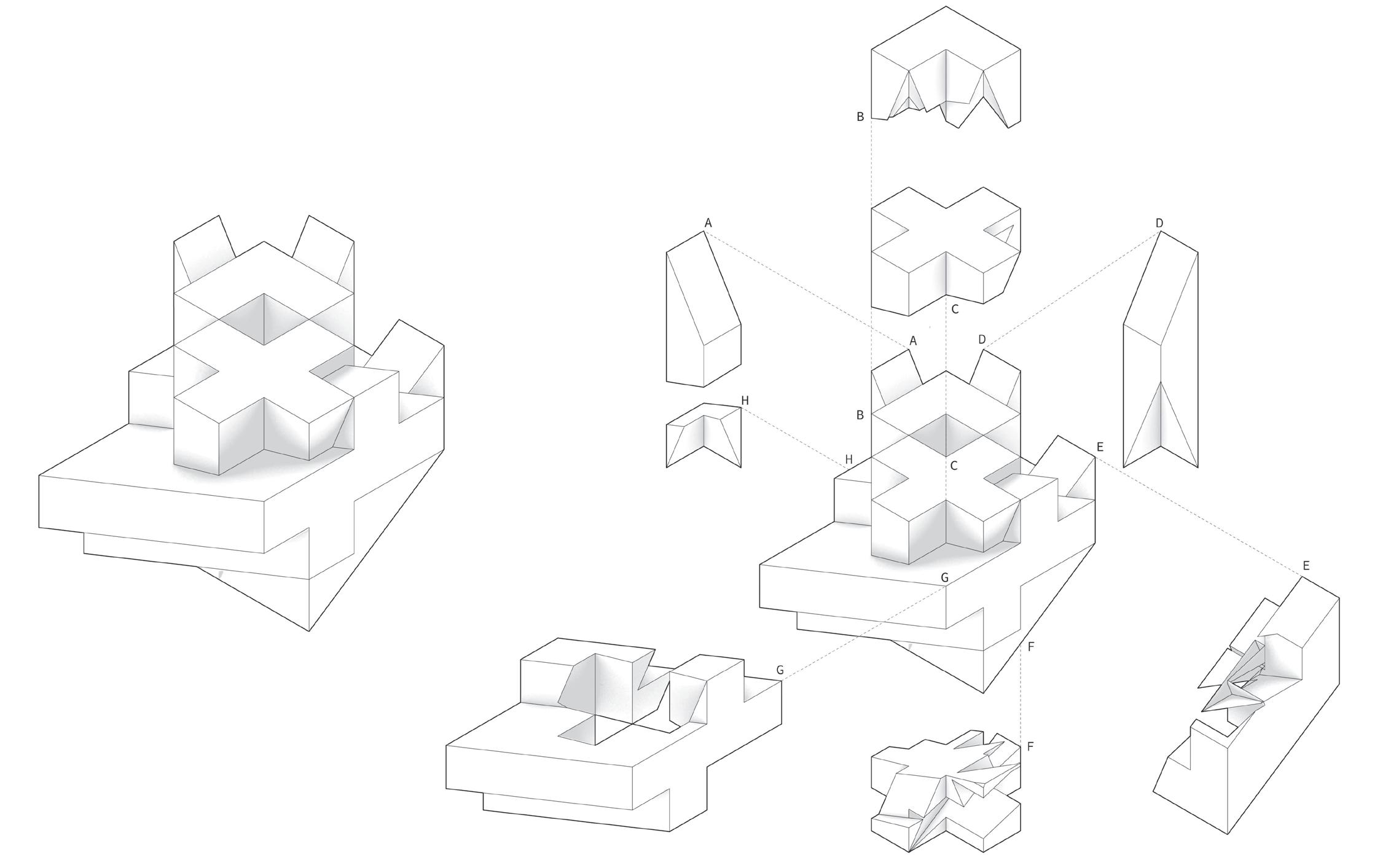 B
A
D
C
A
D
H
B
H
C
E
E
G
F
G
F