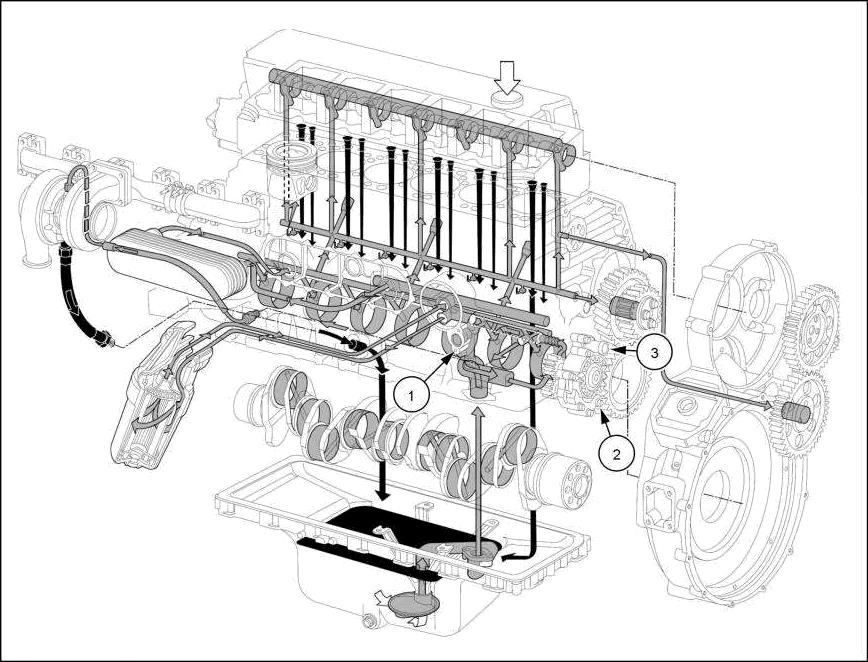 1
2
3