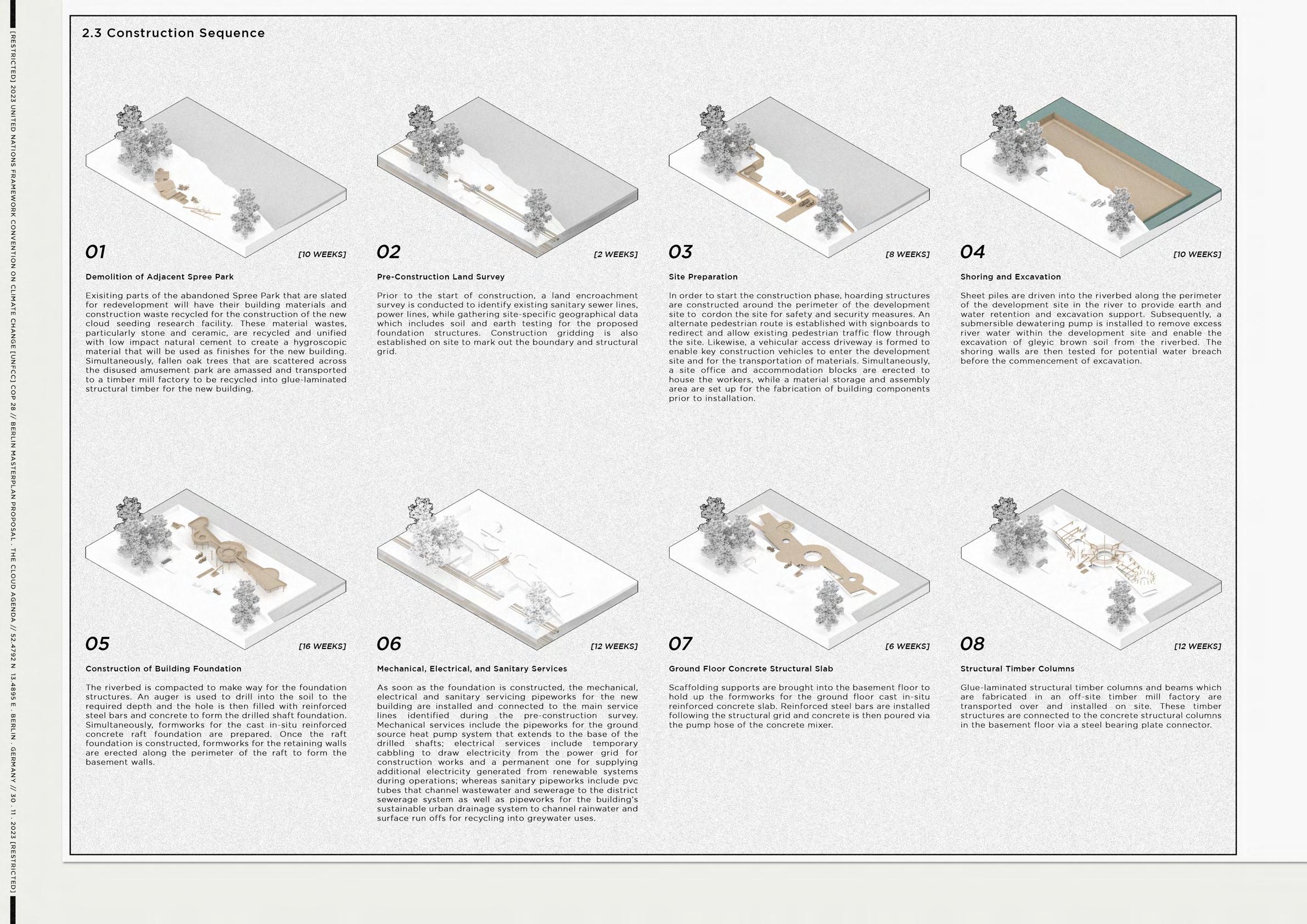 [RESTRICTED] 2023 UNITED NATIONS FRAMEWORK CONVENTION ON CLIMATE CHANGE [UNFCC] COP 28 // BERLIN MASTERPLAN PROPOSAL . THE CLOUD AGENDA // 52.4792 N 13.4895 E . BERLIN . GERMANY // 30 . 11 . 2023 [RESTRICTED]

2.3 Construction Sequence

01 [10 WEEKS]

Demolition of Adjacent Spree Park

Exisiting parts of the abandoned Spree Park that are slated for redevelopment will have their building materials and construction waste recycled for the construction of the new cloud seeding research facility. These material wastes, particularly stone and ceramic, are recycled and unified with low impact natural cement to create a hygroscopic material that will be used as finishes for the new building. Simultaneously, fallen oak trees that are scattered across the disused amusement park are amassed and transported to a timber mill factory to be recycled into glue-laminated structural timber for the new building.

02 [2 WEEKS]

Pre-Construction Land Survey

Prior to the start of construction, a land encroachment survey is conducted to identify existing sanitary sewer lines, power lines, while gathering site-specific geographical data which includes soil and earth testing for the proposed foundation structures. Construction gridding is also established on site to mark out the boundary and structural grid.

03 [8 WEEKS]

Site Preparation

In order to start the construction phase, hoarding structures are constructed around the perimeter of the development site to cordon the site for safety and security measures. An alternate pedestrian route is established with signboards to redirect and allow existing pedestrian traffic flow through the site. Likewise, a vehicular access driveway is formed to enable key construction vehicles to enter the development site and for the transportation of materials. Simultaneously, a site office and accommodation blocks are erected to house the workers, while a material storage and assembly area are set up for the fabrication of building components prior to installation.

04 [10 WEEKS]

Shoring and Excavation

Sheet piles are driven into the riverbed along the perimeter of the development site in the river to provide earth and water retention and excavation support. Subsequently, a submersible dewatering pump is installed to remove excess river water within the development site and enable the excavation of gleyic brown soil from the riverbed. The shoring walls are then tested for potential water breach before the commencement of excavation.

05 [16 WEEKS]

Construction of Building Foundation

The riverbed is compacted to make way for the foundation structures. An auger is used to drill into the soil to the required depth and the hole is then filled with reinforced steel bars and concrete to form the drilled shaft foundation. Simultaneously, formworks for the cast in-situ reinforced concrete raft foundation are prepared. Once the raft foundation is constructed, formworks for the retaining walls are erected along the perimeter of the raft to form the basement walls.

06 [12 WEEKS]

Mechanical, Electrical, and Sanitary Services

As soon as the foundation is constructed, the mechanical, electrical and sanitary servicing pipeworks for the new building are installed and connected to the main service lines identified during the pre-construction survey. Mechanical services include the pipeworks for the ground source heat pump system that extends to the base of the drilled shafts; electrical services include temporary cabbling to draw electricity from the power grid for construction works and a permanent one for supplying additional electricity generated from renewable systems during operations; whereas sanitary pipeworks include pvc tubes that channel wastewater and sewerage to the district sewerage system as well as pipeworks for the building's sustainable urban drainage system to channel rainwater and surface run offs for recycling into greywater uses.

07 [6 WEEKS]

Ground Floor Concrete Structural Slab

Scaffolding supports are brought into the basement floor to hold up the formworks for the ground floor cast in-situ reinforced concrete slab. Reinforced steel bars are installed following the structural grid and concrete is then poured via the pump hose of the concrete mixer.

08 [12 WEEKS]

Structural Timber Columns

Glue-laminated structural timber columns and beams which are fabricated in an off-site timber mill factory are transported over and installed on site. These timber structures are connected to the concrete structural columns in the basement floor via a steel bearing plate connector.