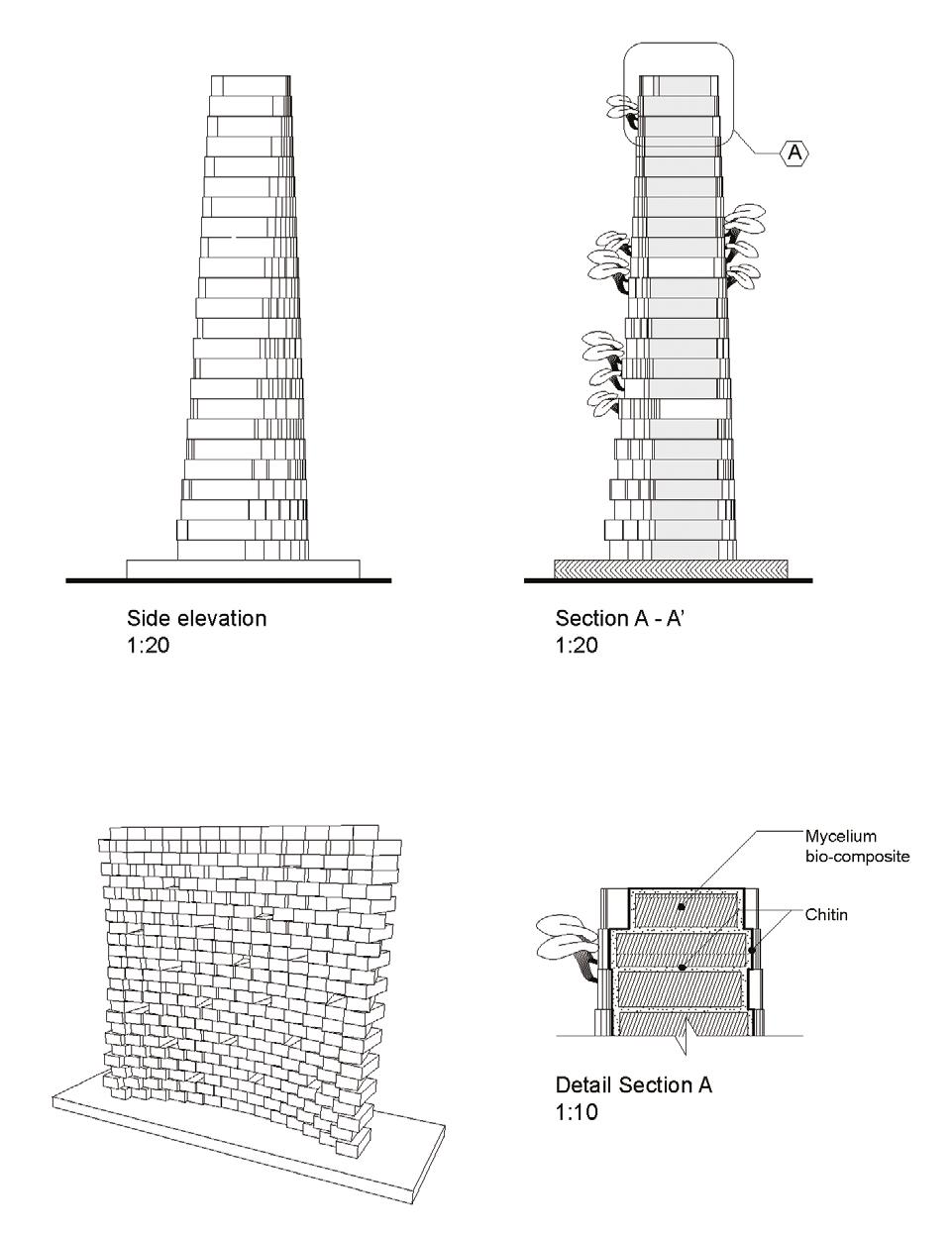 A

Side elevation
1:20

Section A - A'
1:20

Mycelium bio-composite

Chitin

Detail Section A
1:10