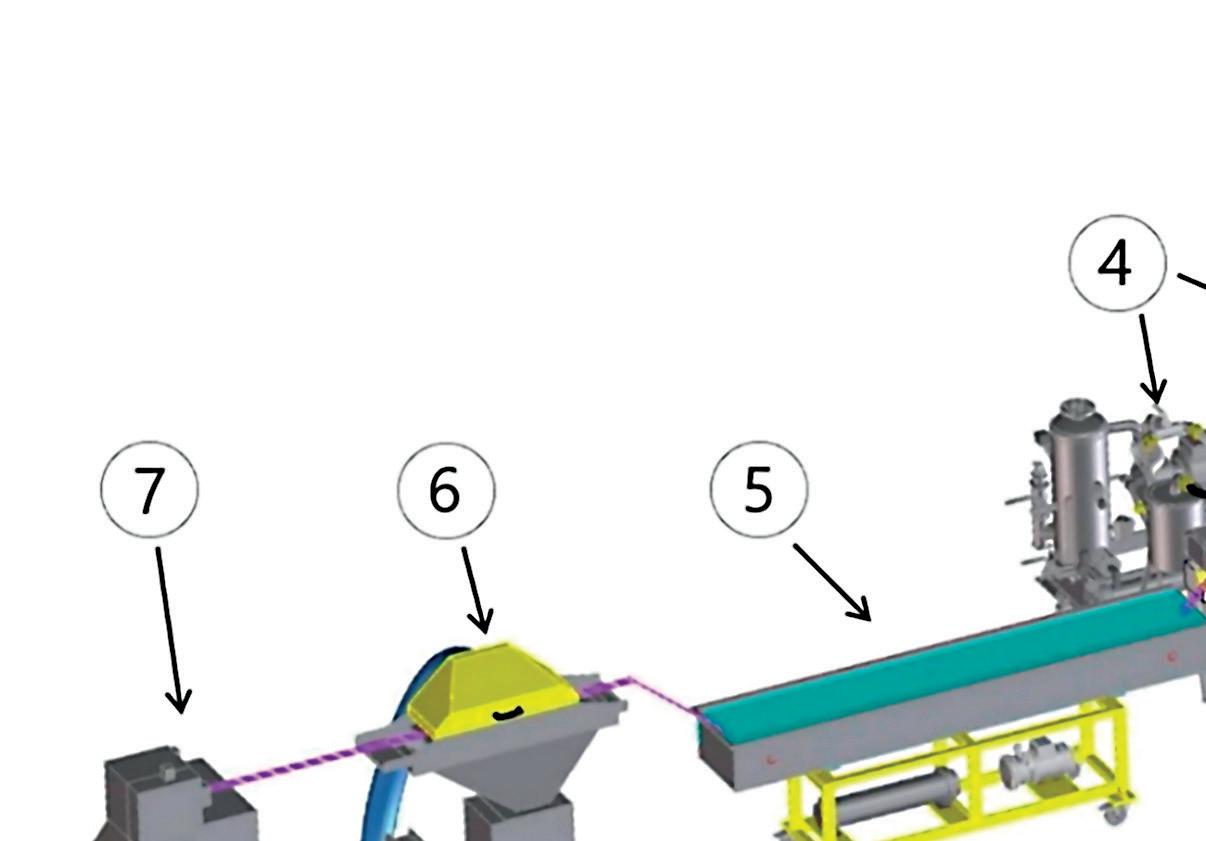 4

7

6

5