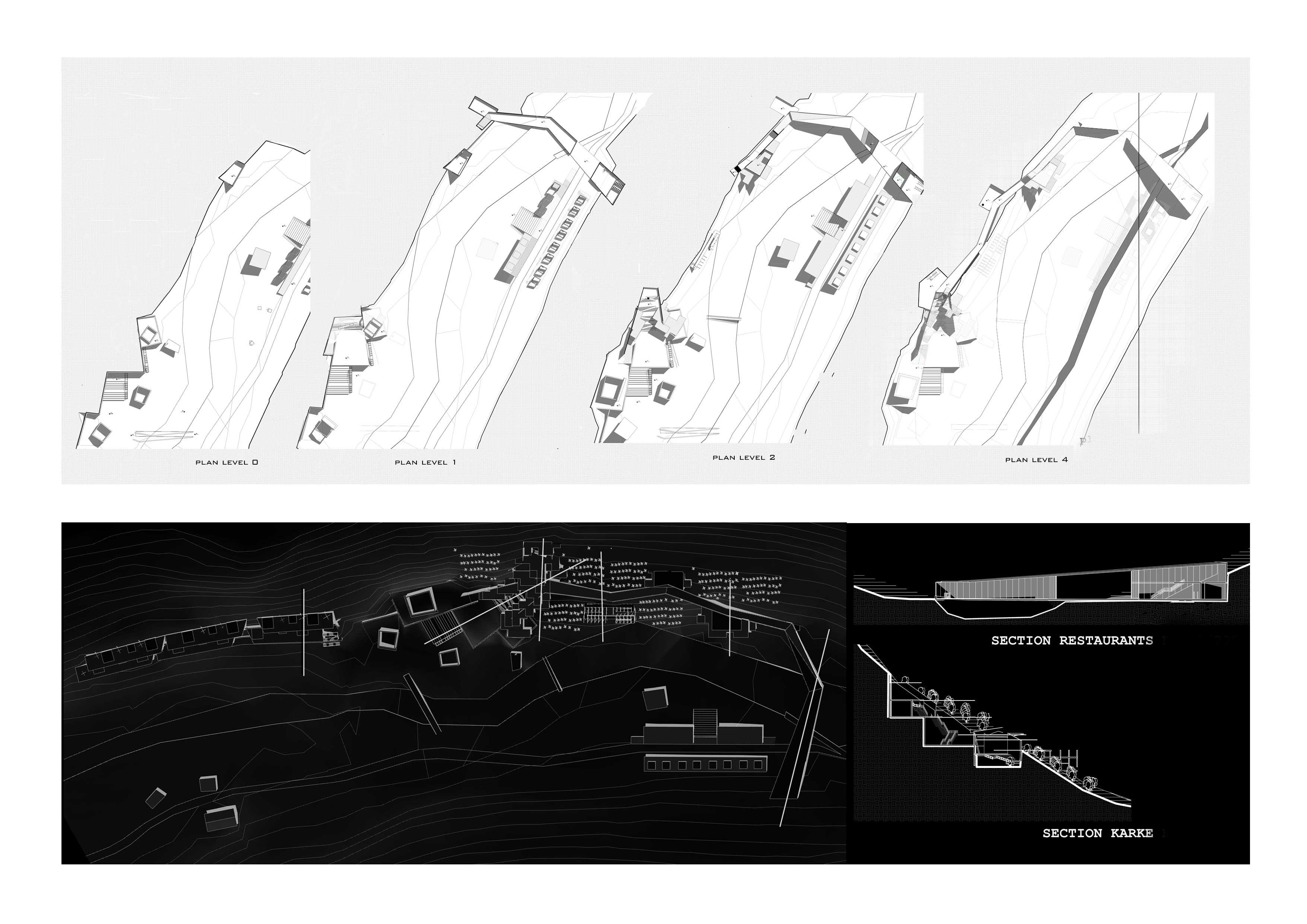 PLAN LEVEL 0

PLAN LEVEL 1

PLAN LEVEL 2

PLAN LEVEL 4

SECTION RESTAURANTS

SECTION KARKE