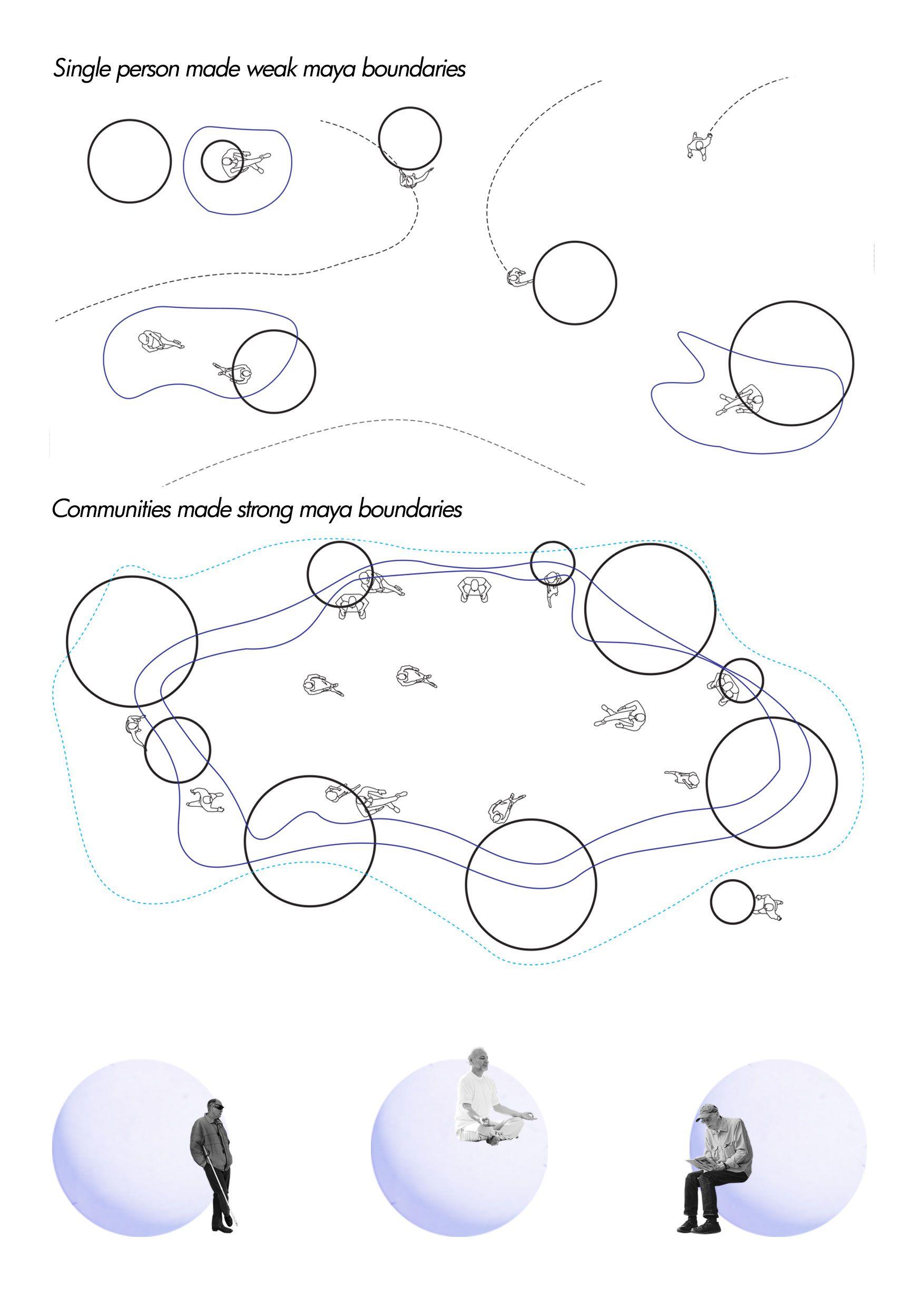 Single person made weak maya boundaries

Communities made strong maya boundaries