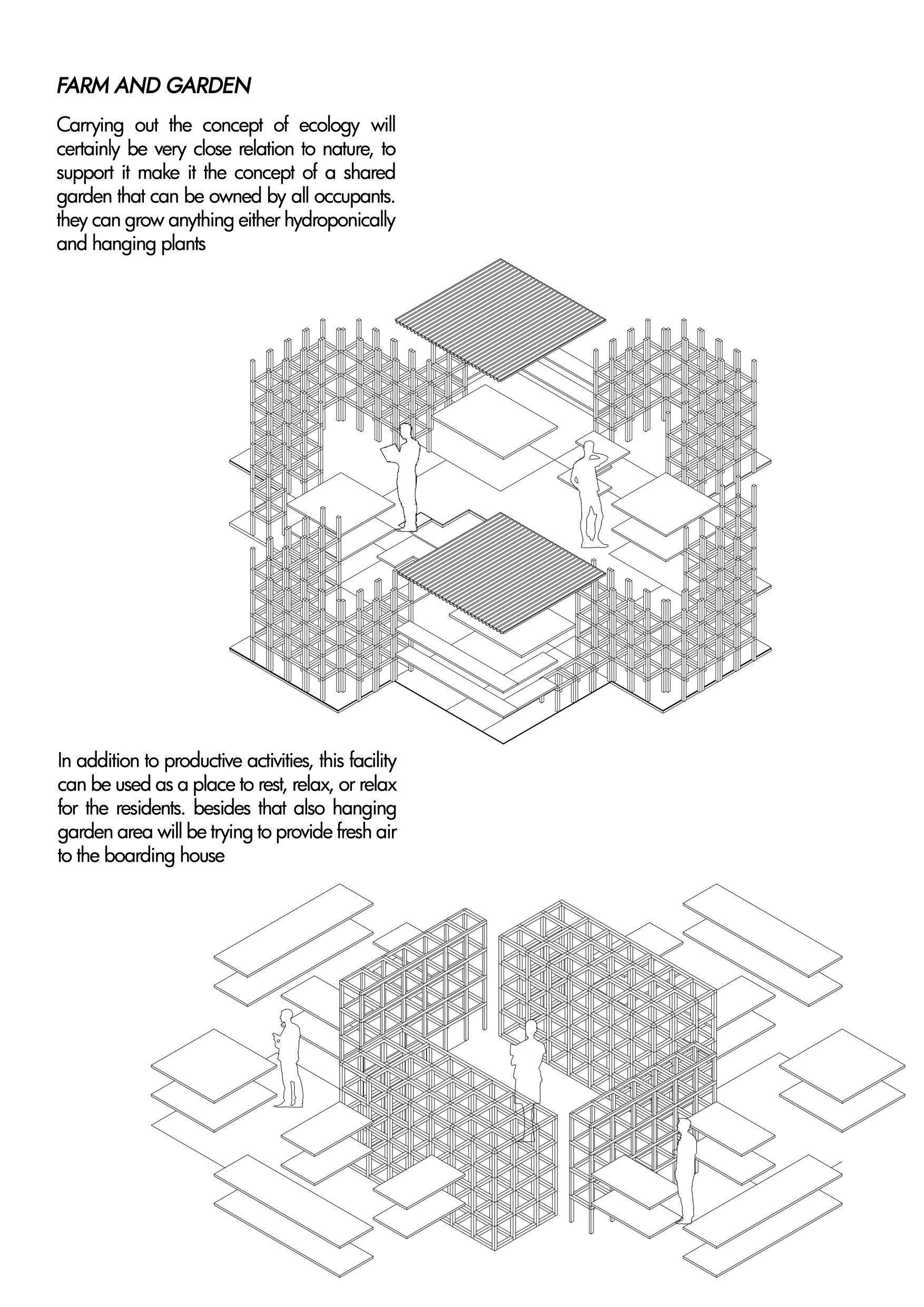 FARM AND GARDEN

Carrying out the concept of ecology will certainly be very close relation to nature, to support it make it the concept of a shared garden that can be owned by all occupants. they can grow anything either hydroponically and hanging plants

In addition to productive activities, this facility can be used as a place to rest, relax, or relax for the residents. besides that also hanging garden area will be trying to provide fresh air to the boarding house