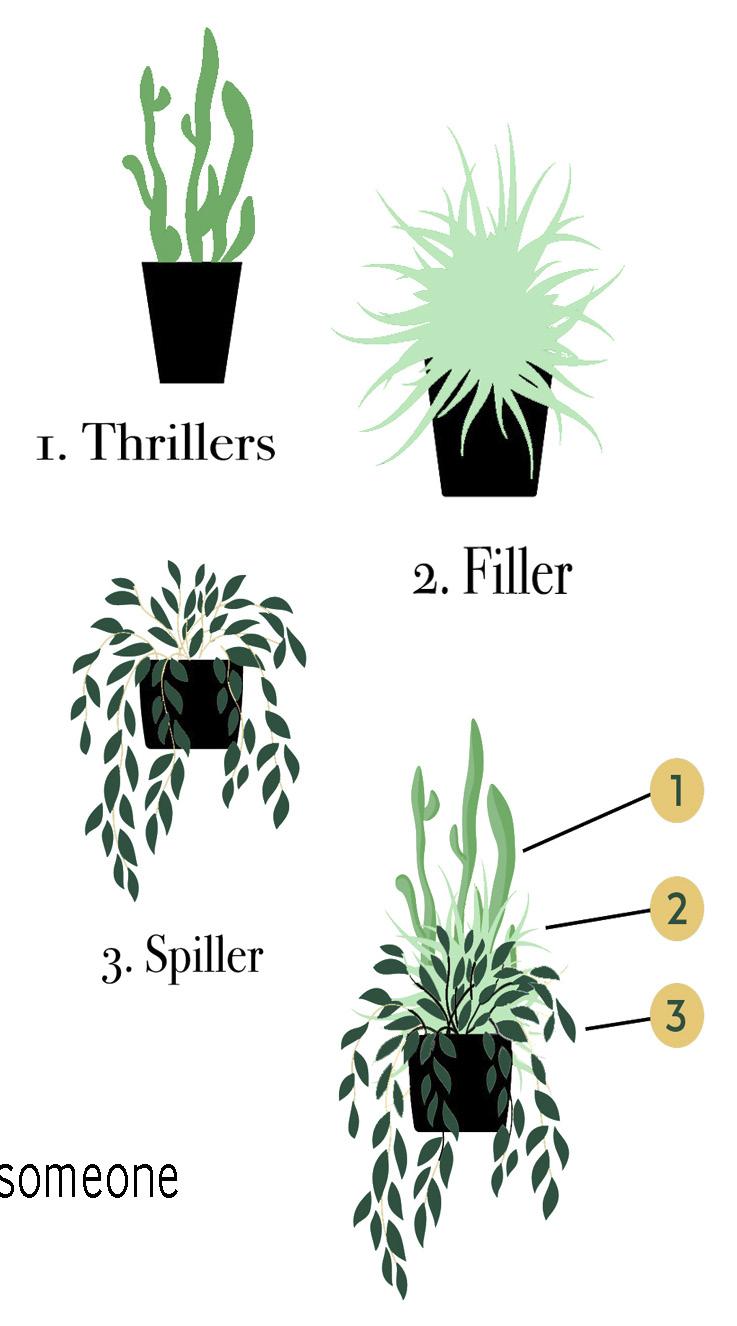 1. Thrillers

2. Filler

3. Spiller

1

2

3

someone