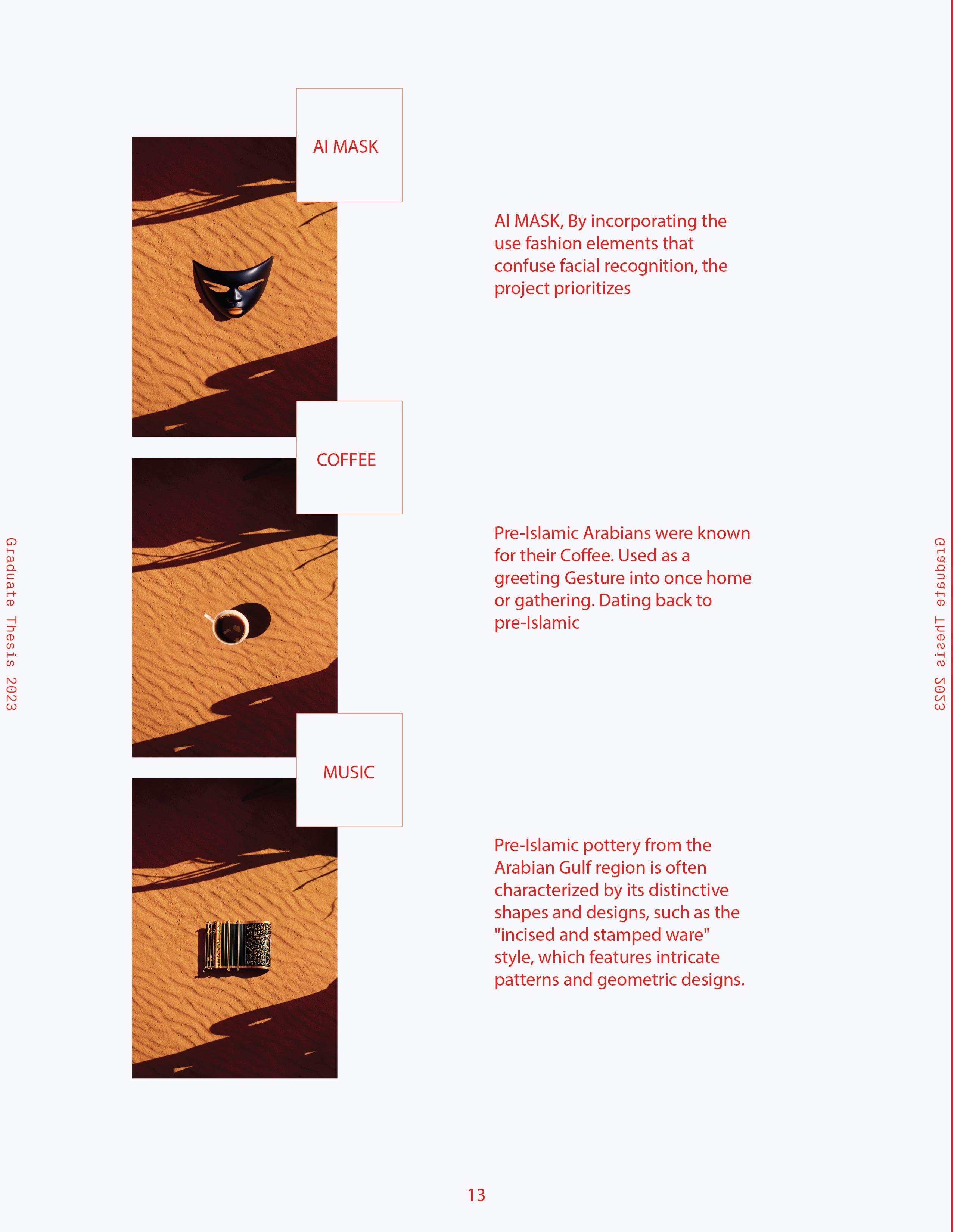 Graduate Thesis 2023

AI MASK

AI MASK, By incorporating the use fashion elements that confuse facial recognition, the project prioritizes

COFFEE

Pre-Islamic Arabians were known for their Coffee. Used as a greeting Gesture into once home or gathering. Dating back to pre-Islamic

MUSIC

Pre-Islamic pottery from the Arabian Gulf region is often characterized by its distinctive shapes and designs, such as the "incised and stamped ware" style, which features intricate patterns and geometric designs.

Graduate Thesis 2023

13