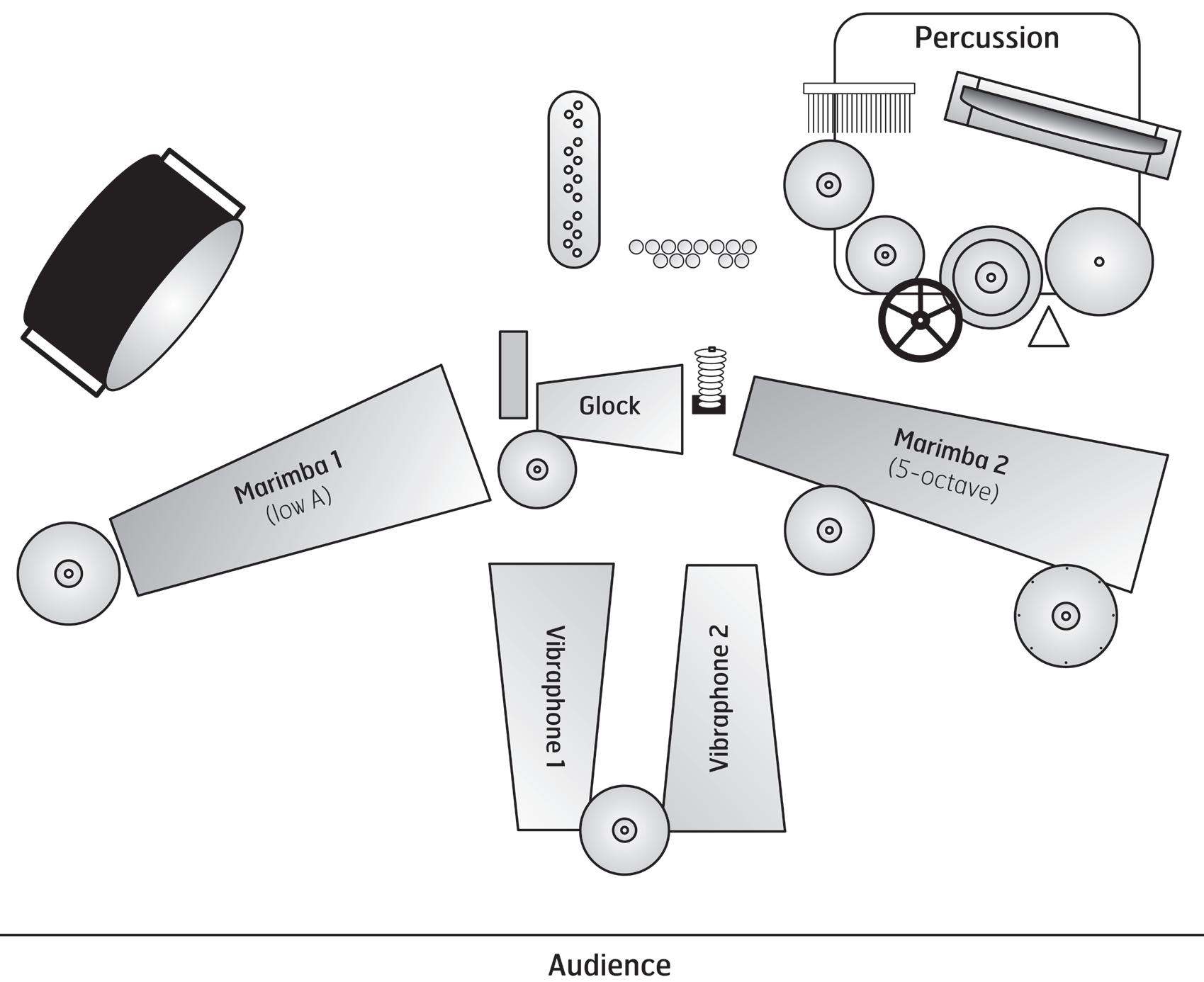 Percussion

Glock

Marimba 1
(low A)

Marimba 2
(5-octave)

Vibraphone 1

Vibraphone 2

Audience