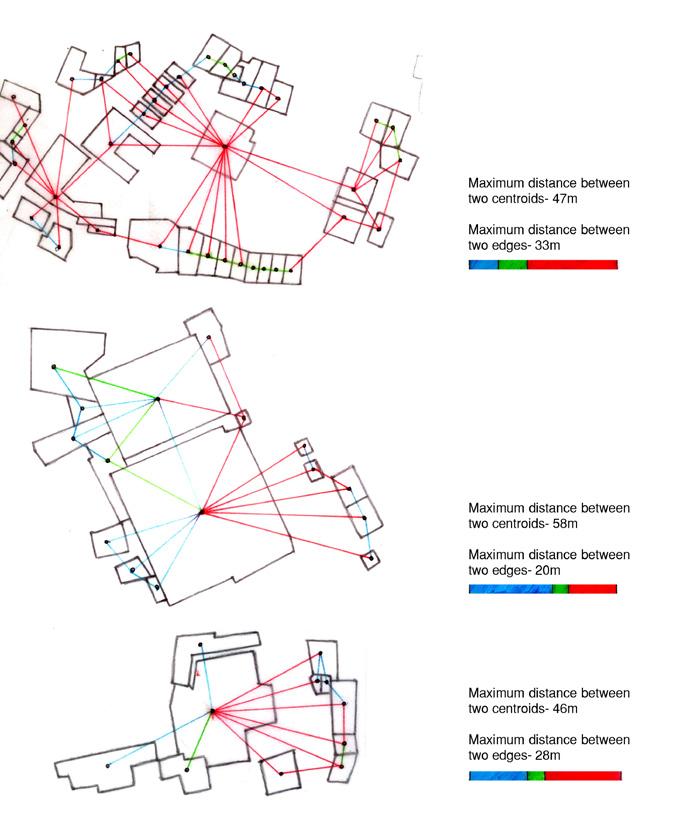 Maximum distance between two centroids- 47m

Maximum distance between two edges- 33m

Maximum distance between two centroids- 58m

Maximum distance between two edges- 20m

Maximum distance between two centroids- 46m

Maximum distance between two edges- 28m