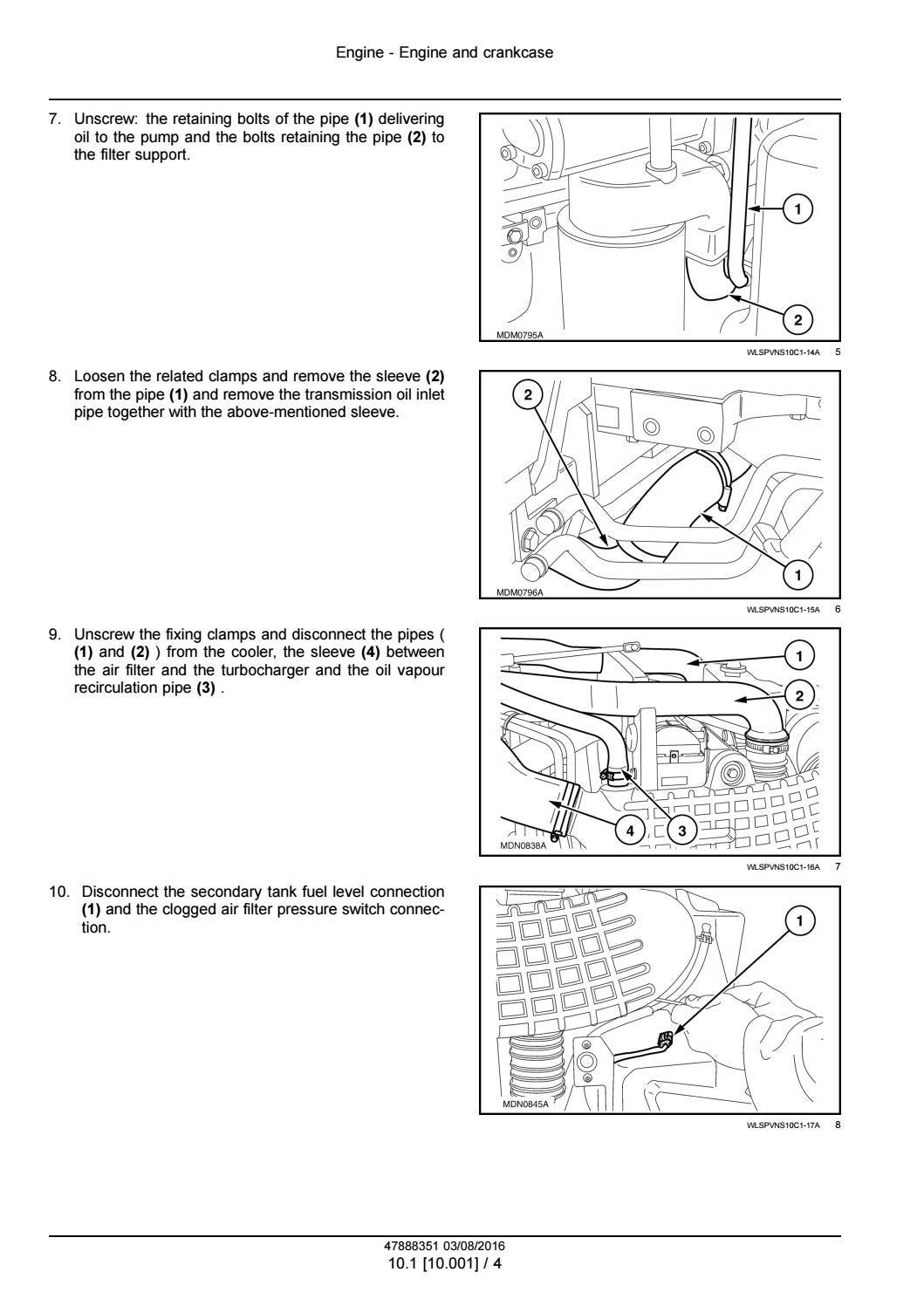 Engine - Engine and crankcase

7. Unscrew: the retaining bolts of the pipe **(1)** delivering oil to the pump and the bolts retaining the pipe **(2)** to the filter support.

1

2

MDM0795A

WLSPVNS10C1-14A 5

8. Loosen the related clamps and remove the sleeve **(2)** from the pipe **(1)** and remove the transmission oil inlet pipe together with the above-mentioned sleeve.

2

1

MDM0796A

WLSPVNS10C1-15A 6

9. Unscrew the fixing clamps and disconnect the pipes ( **(1)** and **(2)** ) from the cooler, the sleeve **(4)** between the air filter and the turbocharger and the oil vapour recirculation pipe **(3)** .

1

2

4 3

MDN0838A

WLSPVNS10C1-16A 7

10. Disconnect the secondary tank fuel level connection **(1)** and the clogged air filter pressure switch connection.

1

MDN0845A

WLSPVNS10C1-17A 8

47888351 03/08/2016
10.1 [10.001] / 4