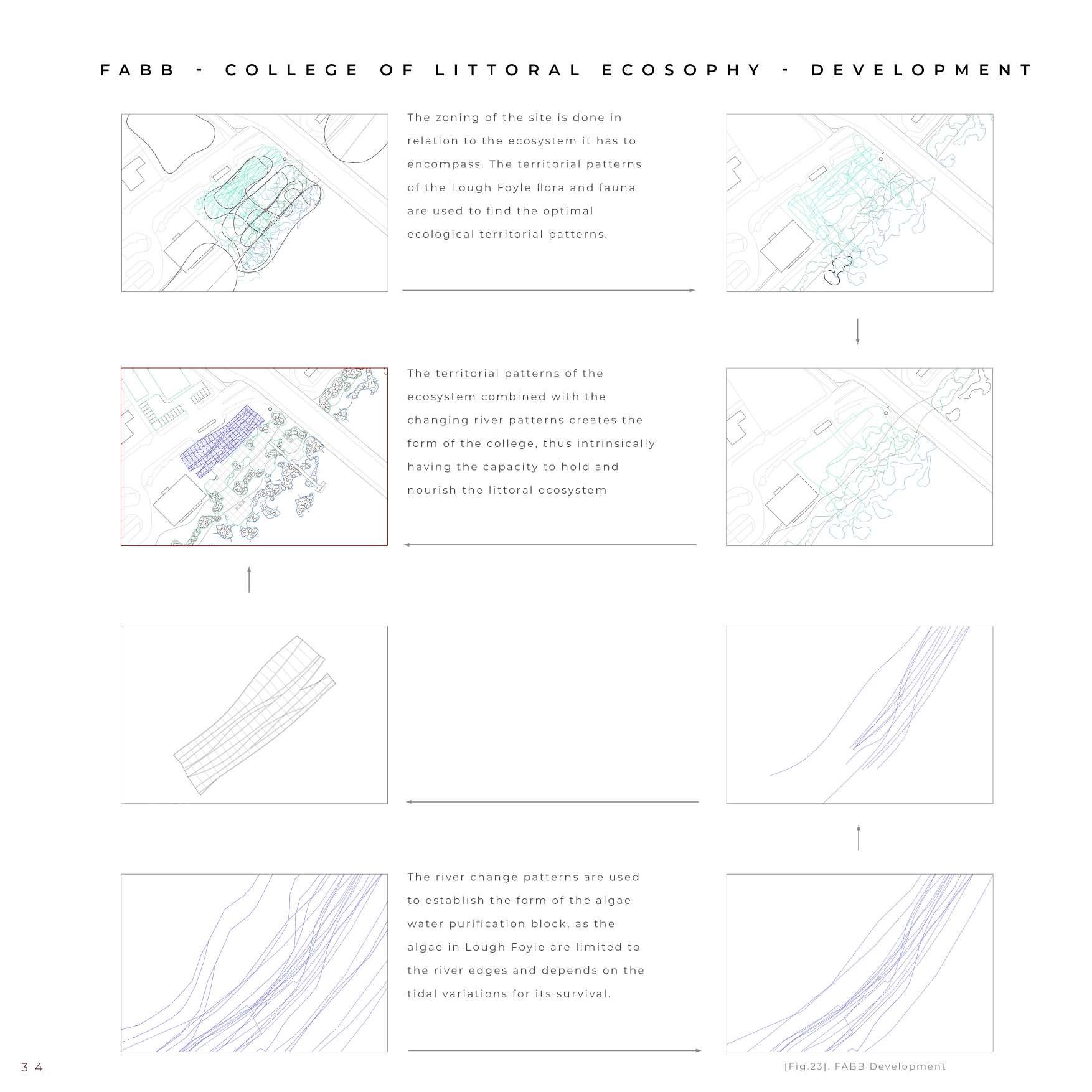 FABB - COLLEGE OF LITTORAL ECOSOPHY - DEVELOPMENT

The zoning of the site is done in relation to the ecosystem it has to encompass. The territorial patterns of the Lough Foyle flora and fauna are used to find the optimal ecological territorial patterns.

The territorial patterns of the ecosystem combined with the changing river patterns creates the form of the college, thus intrinsically having the capacity to hold and nourish the littoral ecosystem

The river change patterns are used to establish the form of the algae water purification block, as the algae in Lough Foyle are limited to the river edges and depends on the tidal variations for its survival.

34

[Fig.23]. FABB Development