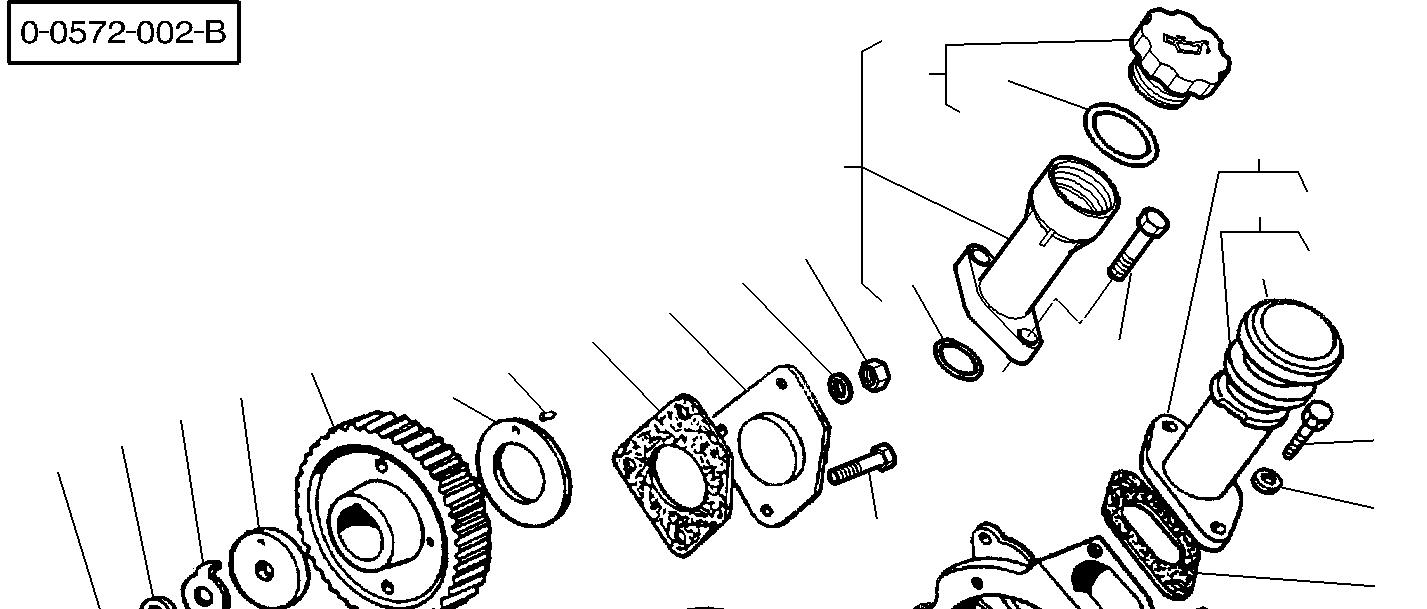 0-0572-002-B