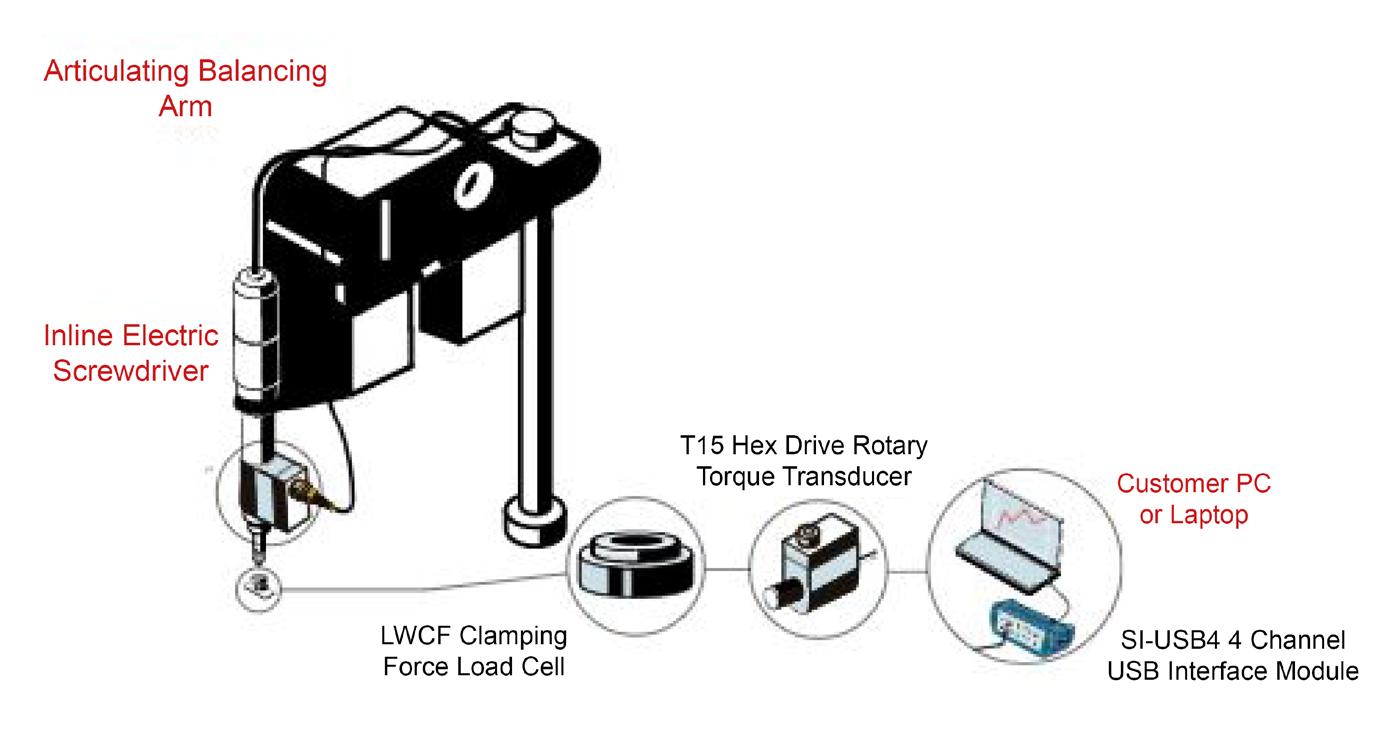 Articulating Balancing Arm

Inline Electric Screwdriver

T15 Hex Drive Rotary Torque Transducer

Customer PC or Laptop

LWCF Clamping Force Load Cell

SI-USB4 4 Channel USB Interface Module