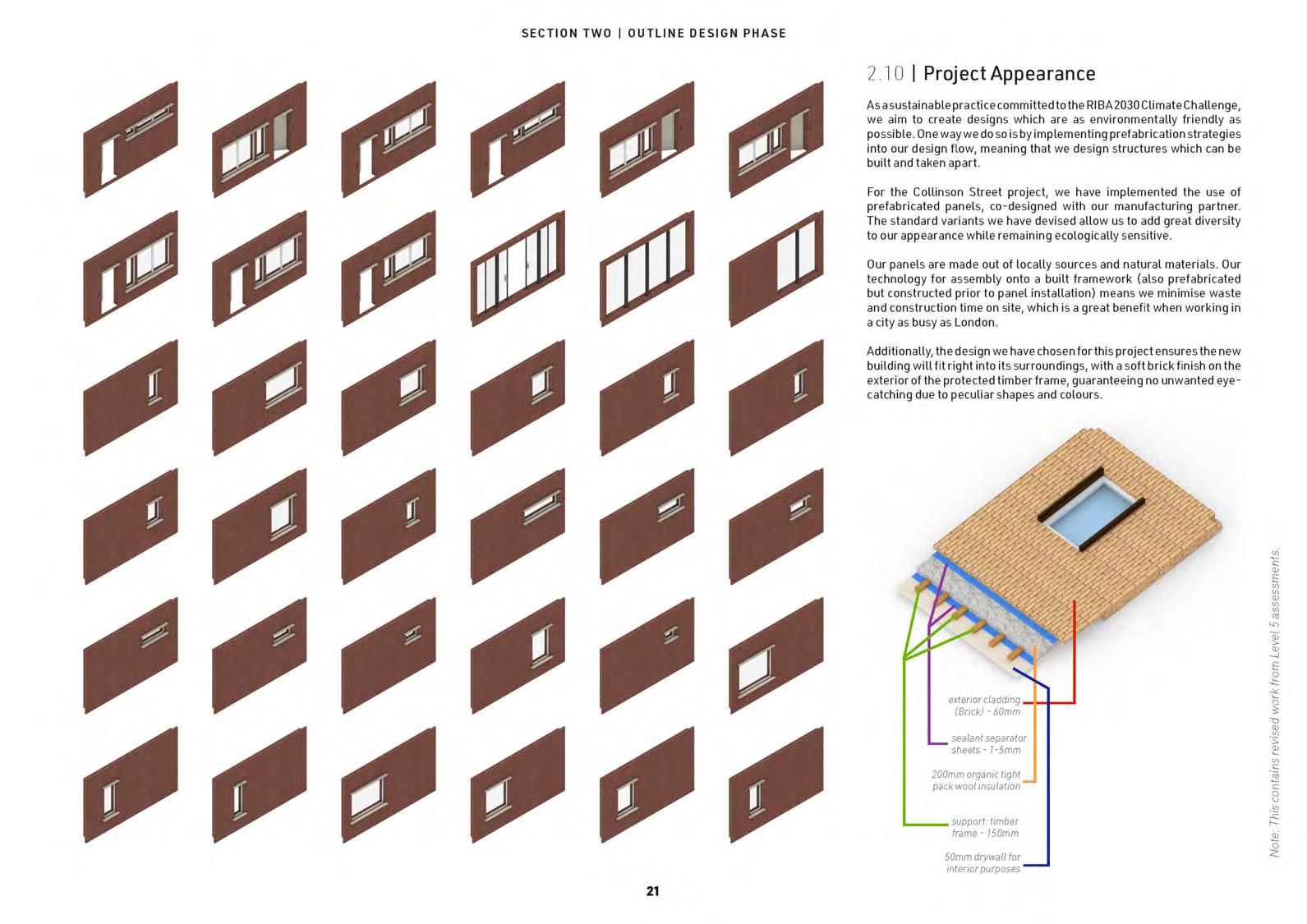 SECTION TWO | OUTLINE DESIGN PHASE

2.10 | Project Appearance

As a sustainable practice committed to the RIBA 2030 Climate Challenge, we aim to create designs which are as environmentally friendly as possible. One way we do so is by implementing prefabrication strategies into our design flow, meaning that we design structures which can be built and taken apart.

For the Collinson Street project, we have implemented the use of prefabricated panels, co-designed with our manufacturing partner. The standard variants we have devised allow us to add great diversity to our appearance while remaining ecologically sensitive.

Our panels are made out of locally sources and natural materials. Our technology for assembly onto a built framework (also prefabricated but constructed prior to panel installation) means we minimise waste and construction time on site, which is a great benefit when working in a city as busy as London.

Additionally, the design we have chosen for this project ensures the new building will fit right into its surroundings, with a soft brick finish on the exterior of the protected timber frame, guaranteeing no unwanted eye-catching due to peculiar shapes and colours.

exterior cladding (Brick) - 60mm

sealant separator sheets - 1-5mm

200mm organic tight pack wool insulation

support: timber frame - 150mm

50mm drywall for interior purposes

Note: This contains revised work from Level 5 assessments.

21