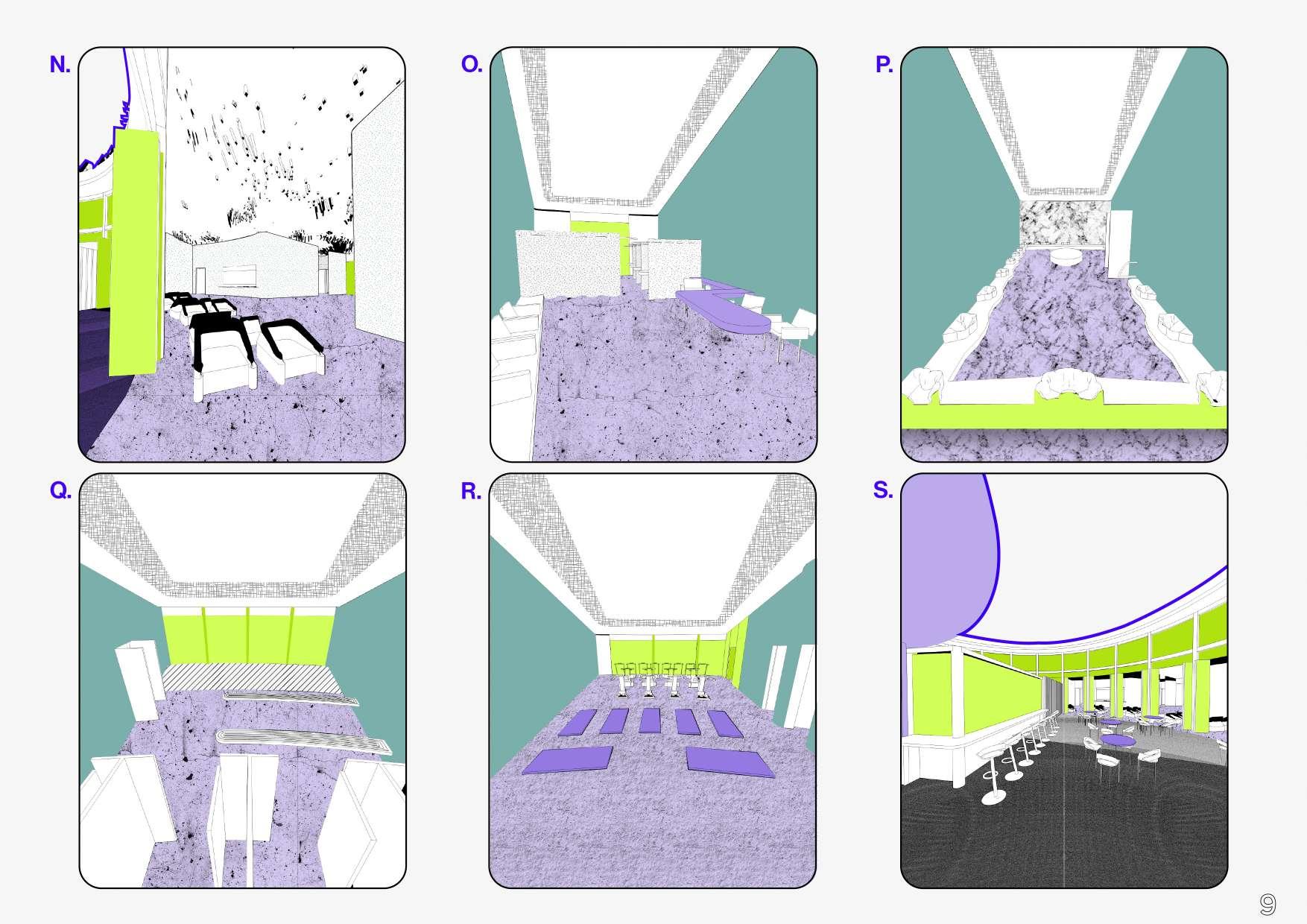 N.

O.

P.

Q.

R.

S.

9