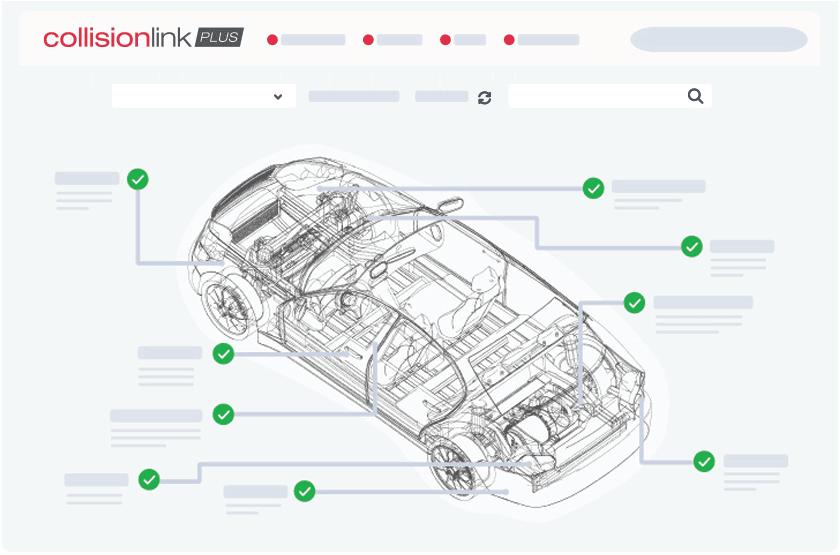 collisionlink PLUS