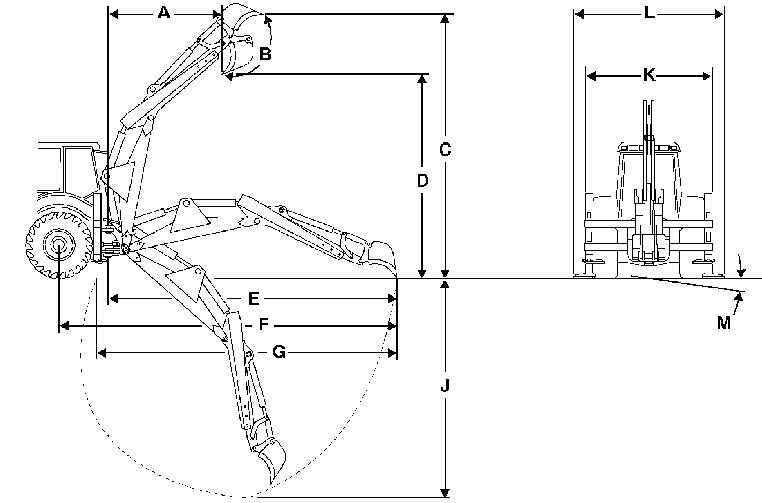 A
B
C
D
E
F
G
J
L
K
M