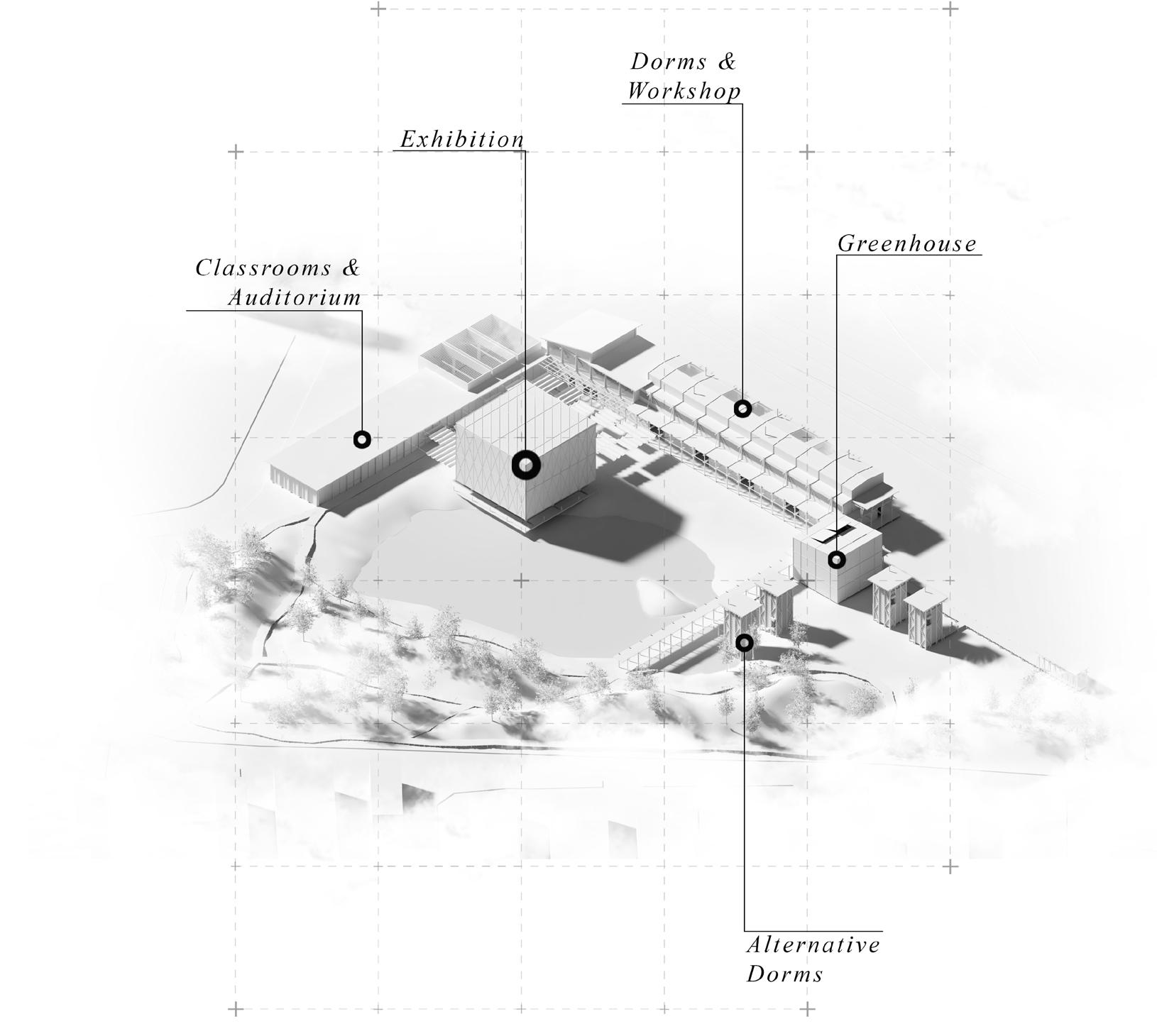 Dorms &
Workshop

Exhibition

Greenhouse

Classrooms &
Auditorium

Alternative
Dorms