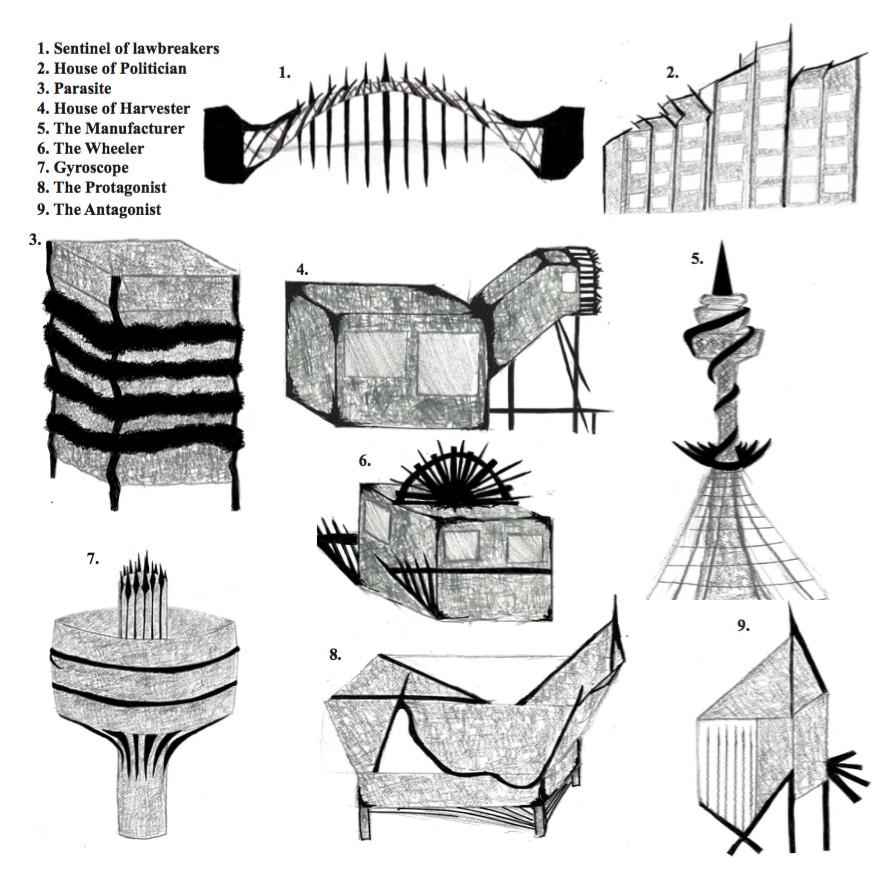 1. Sentinel of lawbreakers
2. House of Politician
3. Parasite
4. House of Harvester
5. The Manufacturer
6. The Wheeler
7. Gyroscope
8. The Protagonist
9. The Antagonist

1.

2.

3.

4.

5.

6.

7.

8.

9.