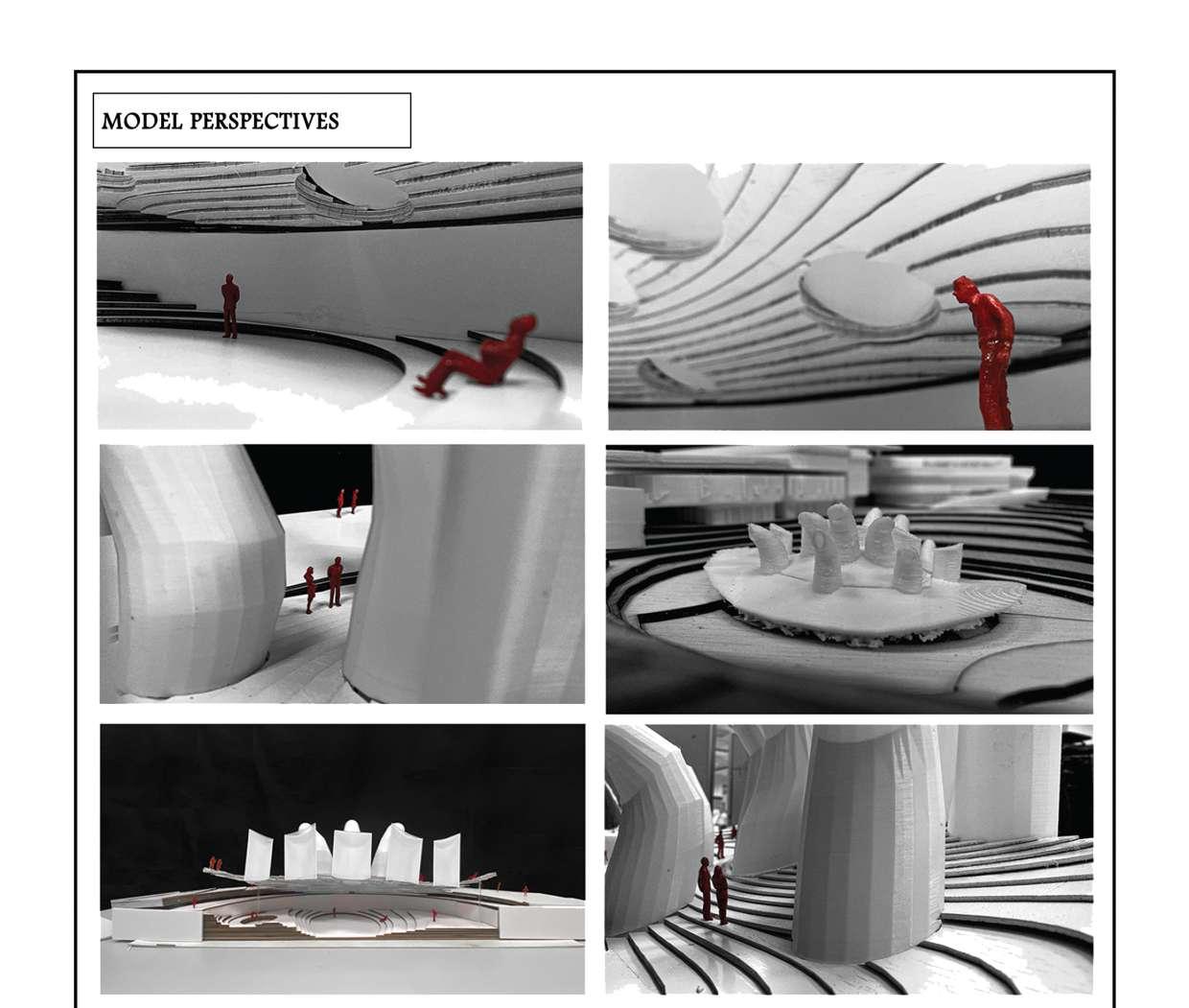 MODEL PERSPECTIVES