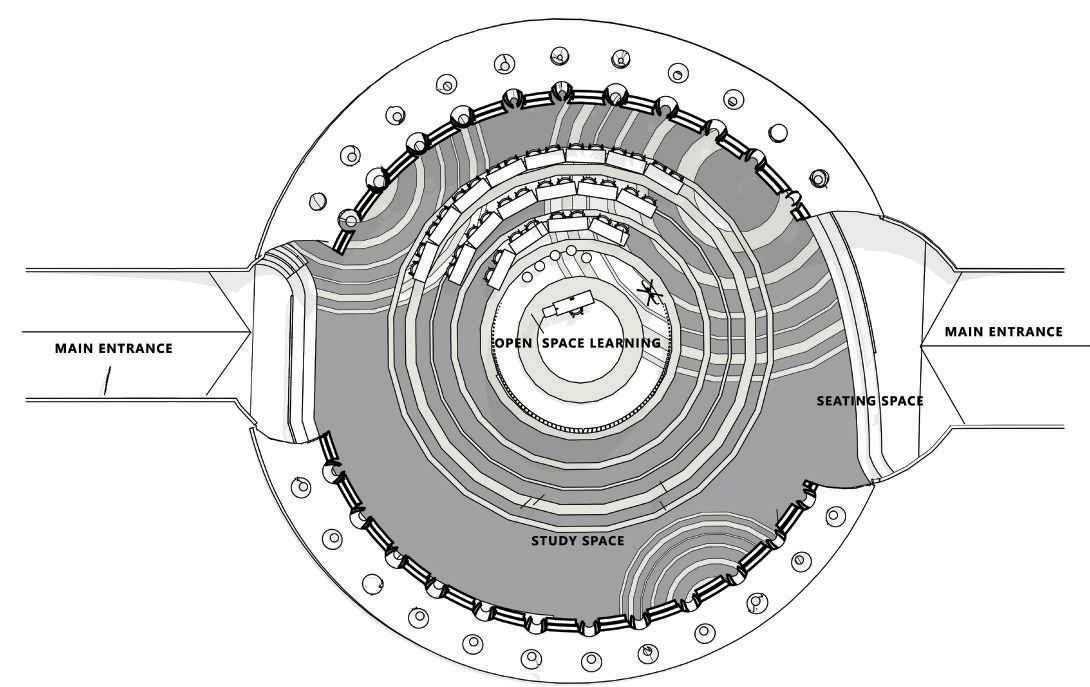 MAIN ENTRANCE

OPEN SPACE LEARNING

MAIN ENTRANCE

SEATING SPACE

STUDY SPACE