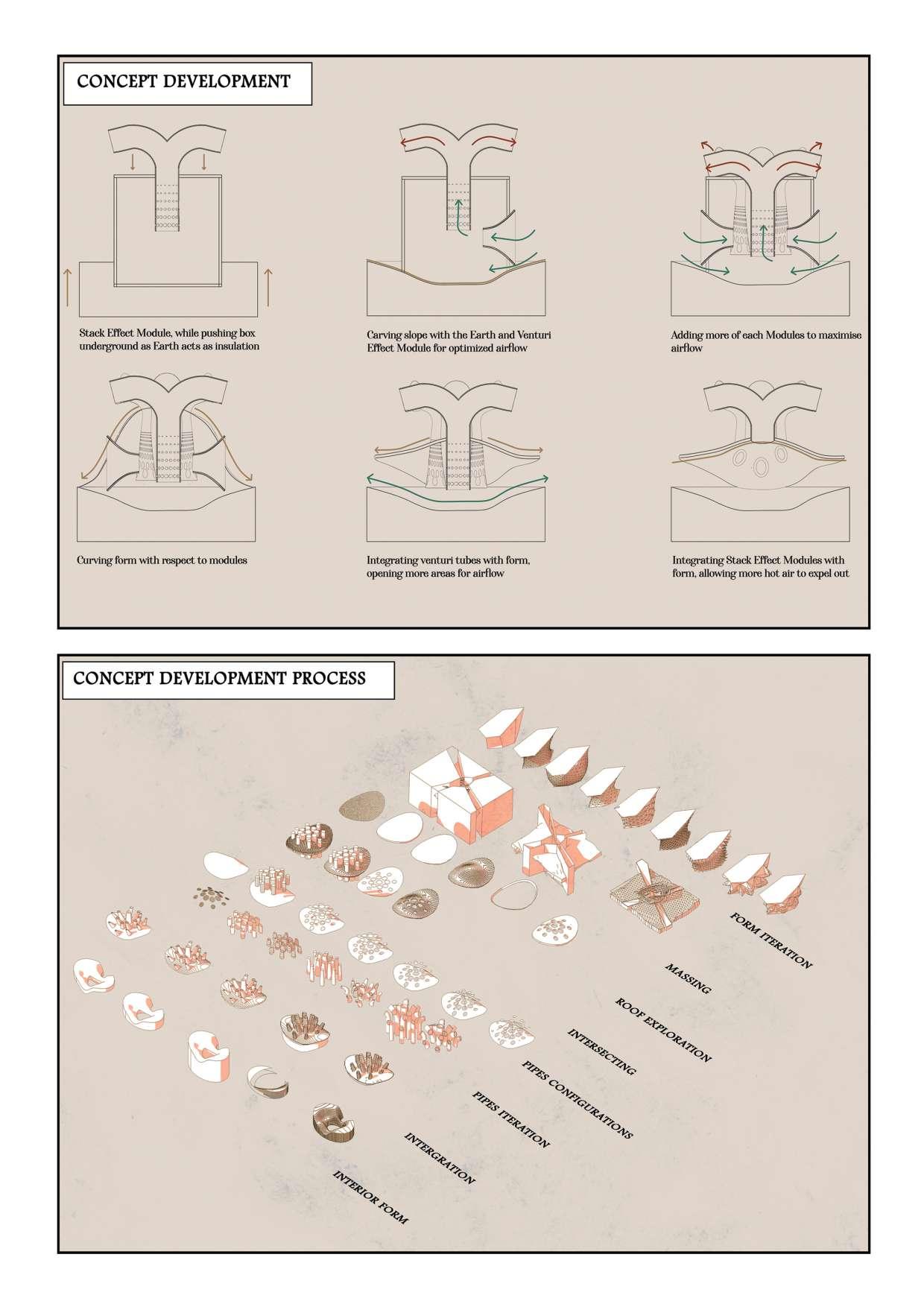 CONCEPT DEVELOPMENT

Stack Effect Module, while pushing box underground as Earth acts as insulation

Carving slope with the Earth and Venturi Effect Module for optimized airflow

Adding more of each Modules to maximise airflow

Curving form with respect to modules

Integrating venturi tubes with form, opening more areas for airflow

Integrating Stack Effect Modules with form, allowing more hot air to expel out

CONCEPT DEVELOPMENT PROCESS

FORM ITERATION

MASSING

ROOF EXPLORATION

INTERSECTING

PIPES CONFIGURATIONS

PIPES ITERATION

INTERGRATION

INTERIOR FORM