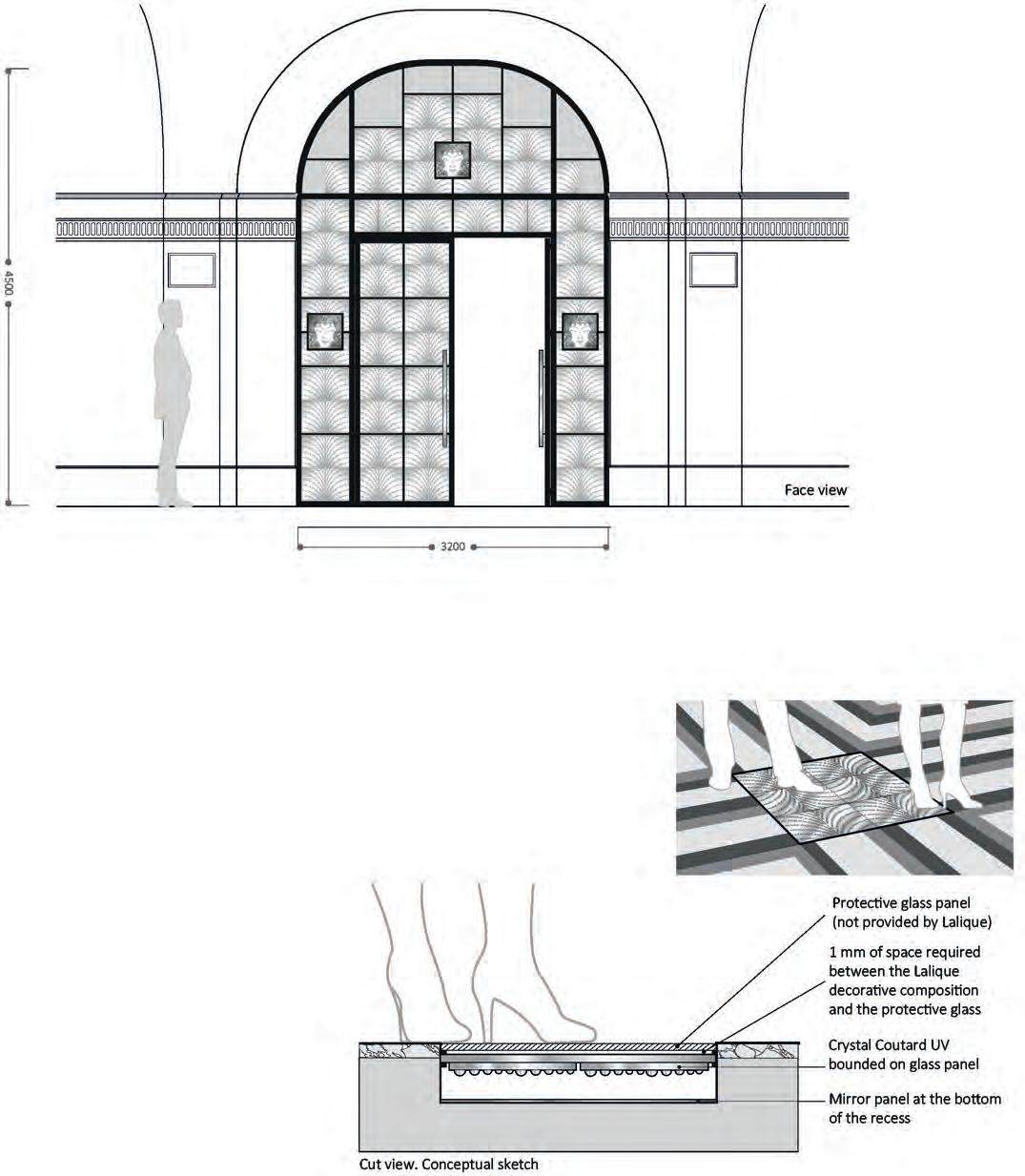 4500

Face view

3200

Protective glass panel (not provided by Lalique)

1 mm of space required between the Lalique decorative composition and the protective glass

Crystal Coutard UV bounded on glass panel

Mirror panel at the bottom of the recess

Cut view. Conceptual sketch