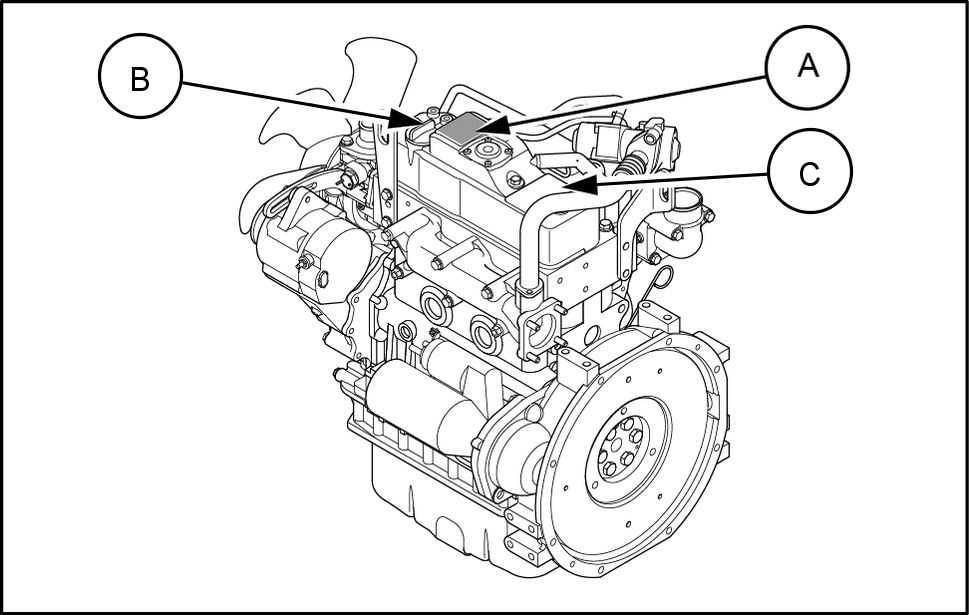 B
A
C